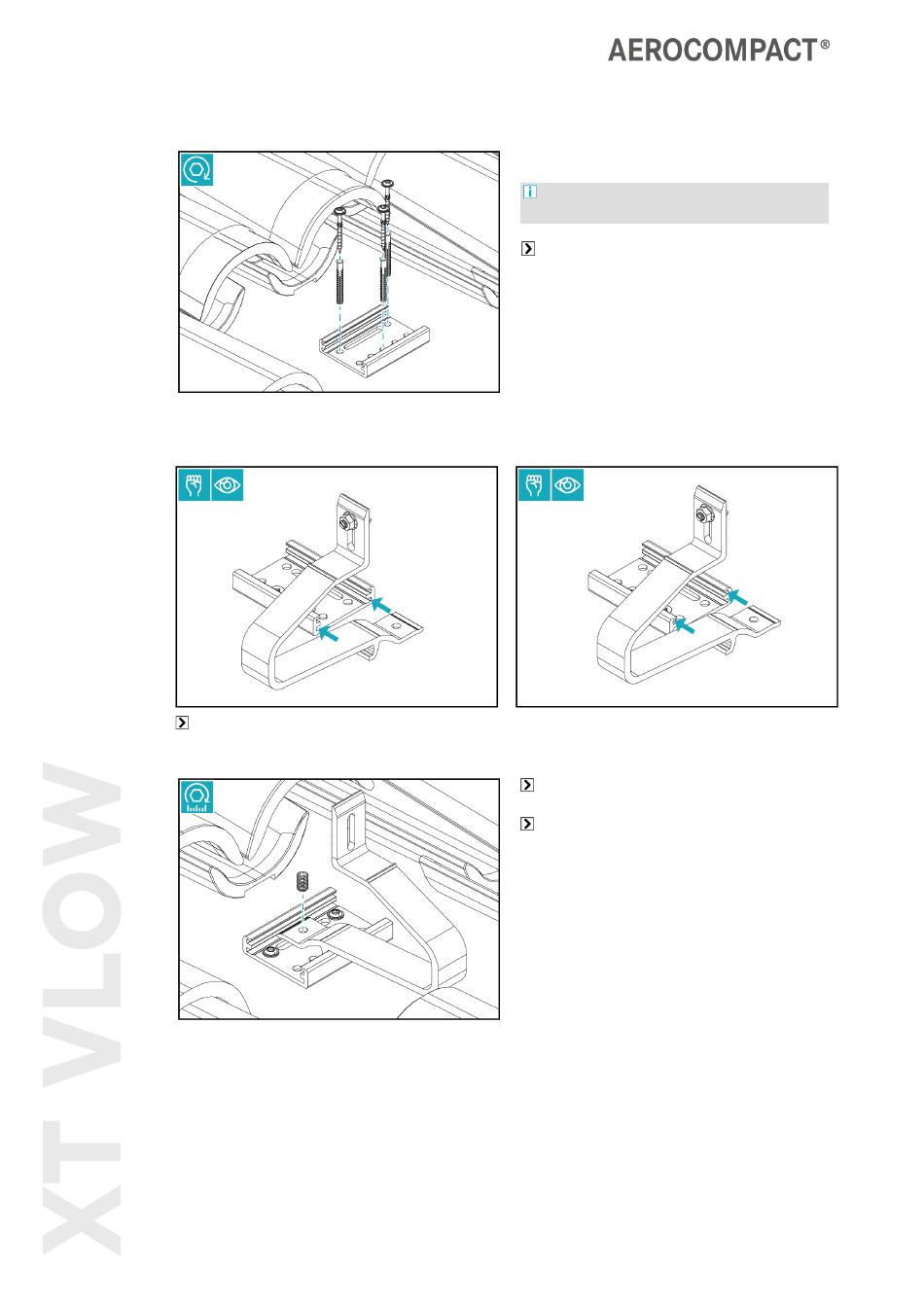 AEROCOMPACT®

XT VLOW