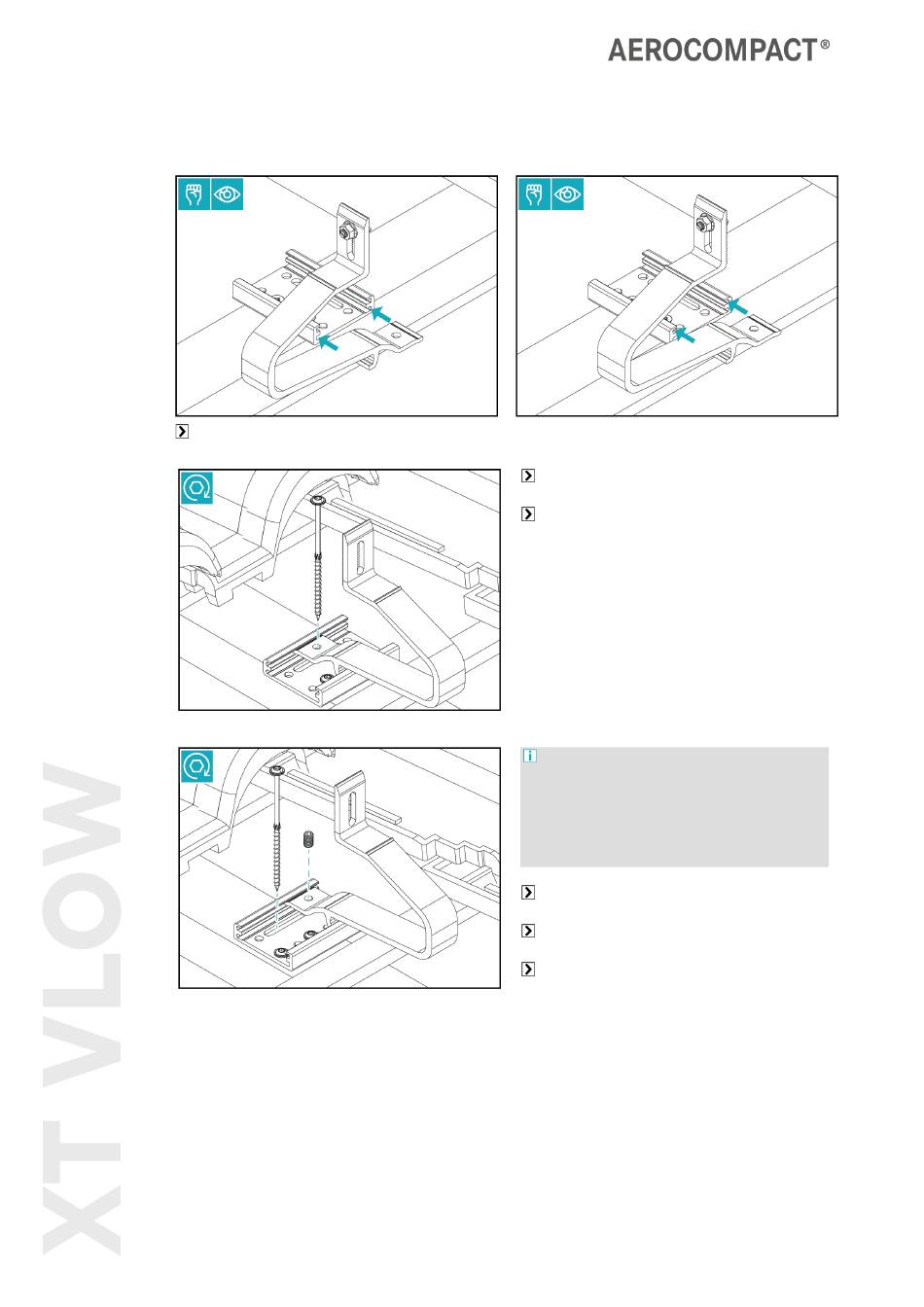 AEROCOMPACT®

XT VLOW