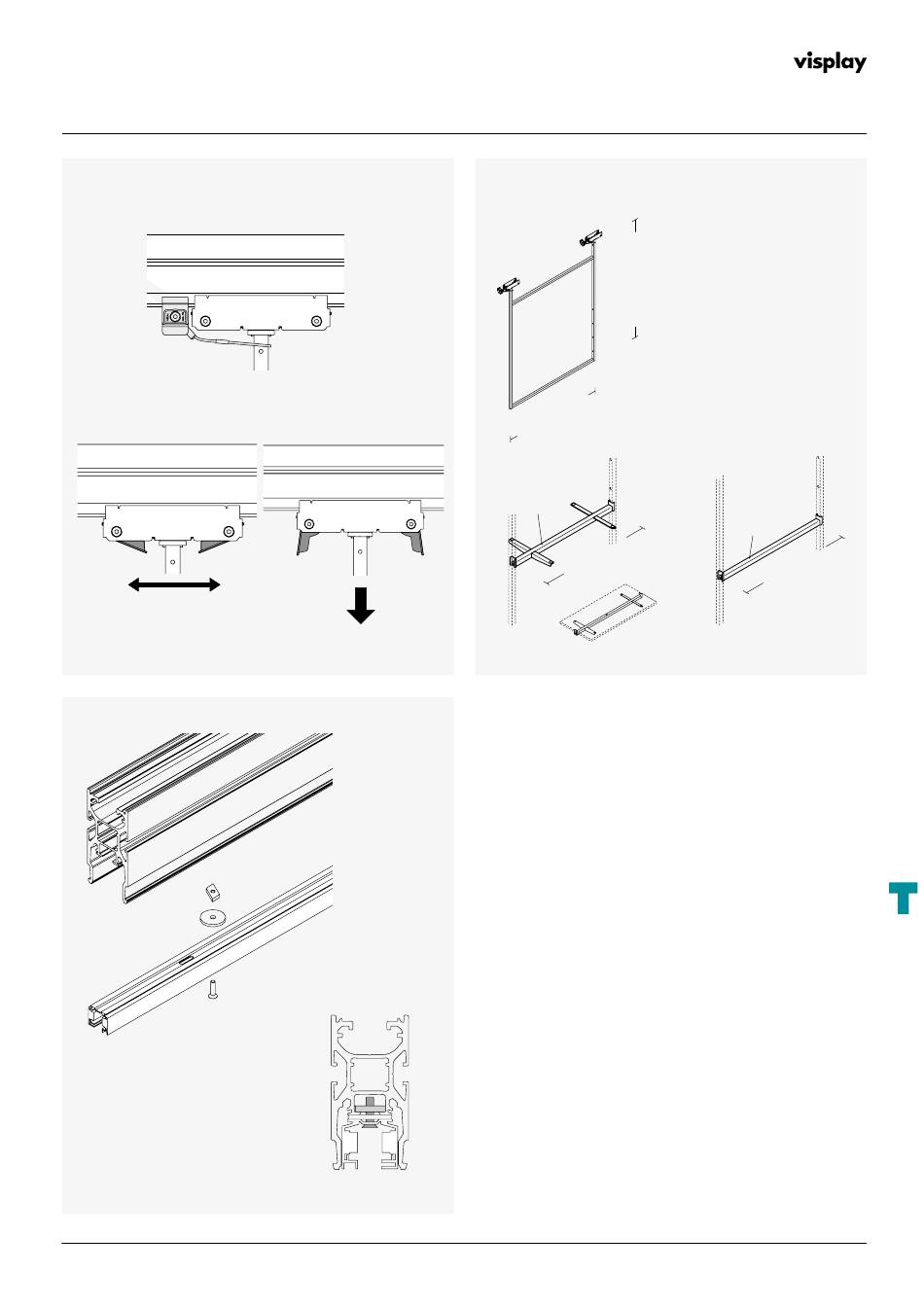 visplay

T