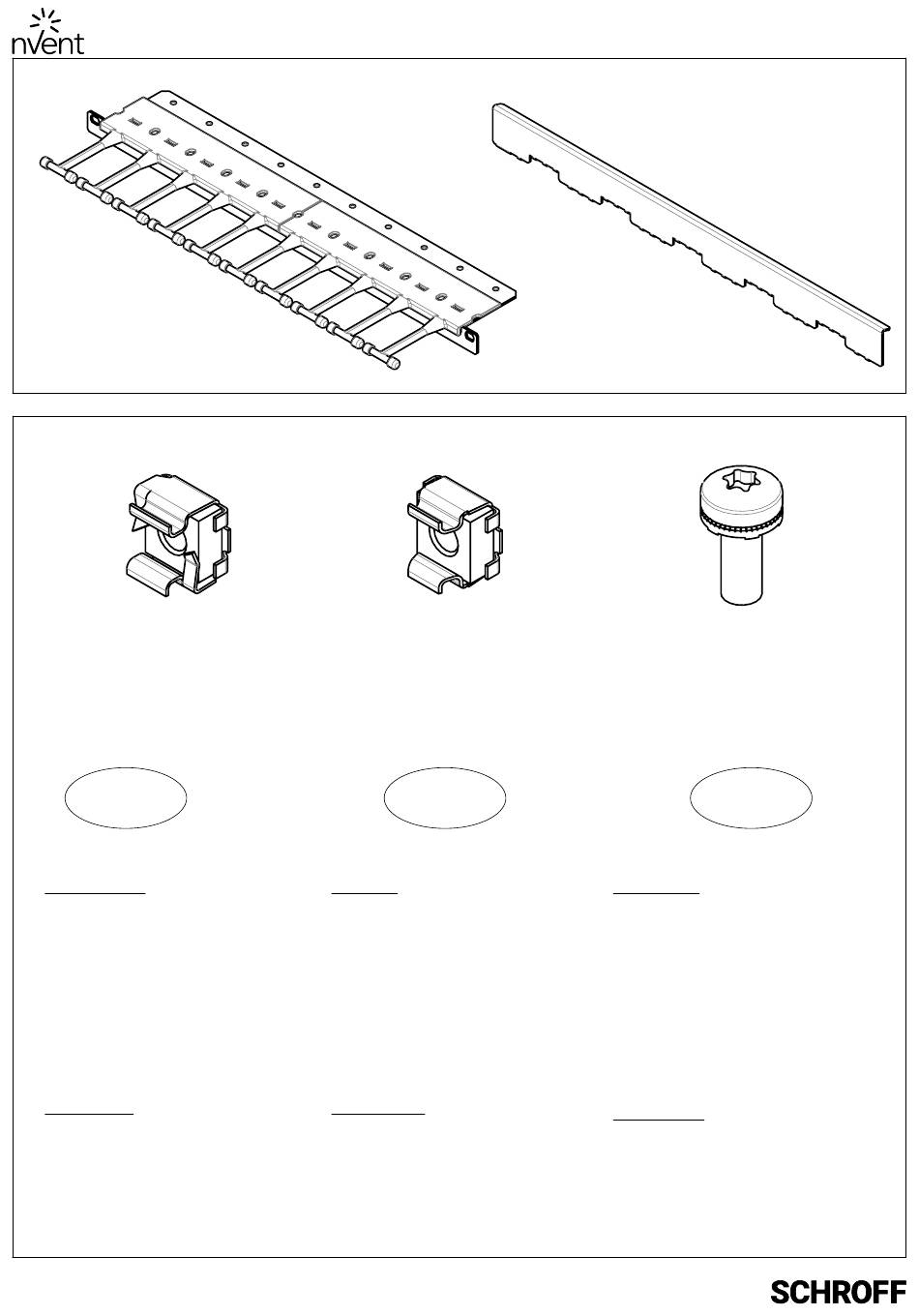 nVent

SCHROFF