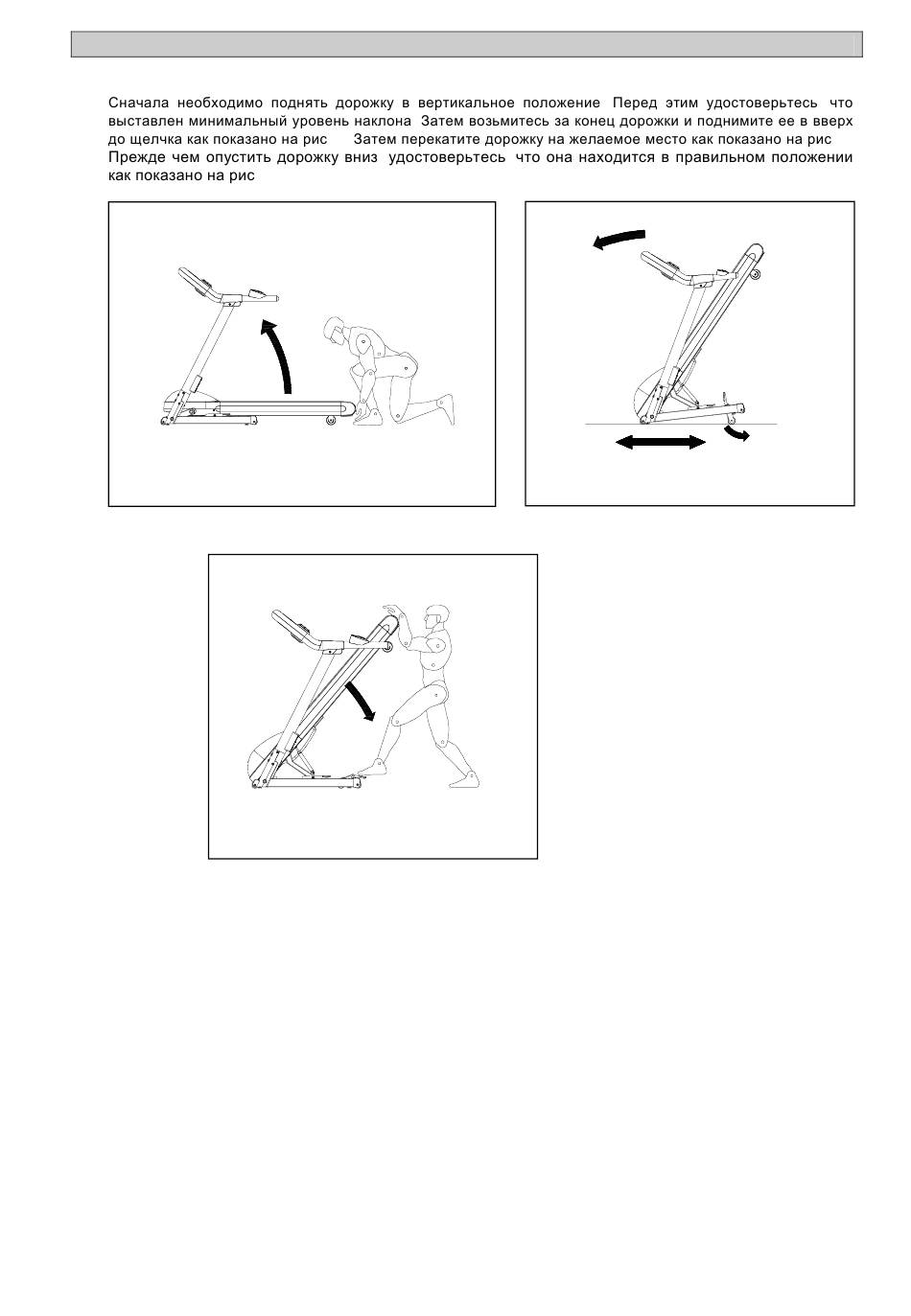 Сначала необходимо поднять дорожку в вертикальное положение Перед этим удостоверьтесь что выставлен минимальный уровень наклона Затем возьмитесь за конец дорожки и поднимите ее в вверх до щелчка как показано на рис Затем перекатите дорожку на желаемое место как показано на рис
Прежде чем опустить дорожку вниз удостоверьтесь что она находится в правильном положении как показано на рис