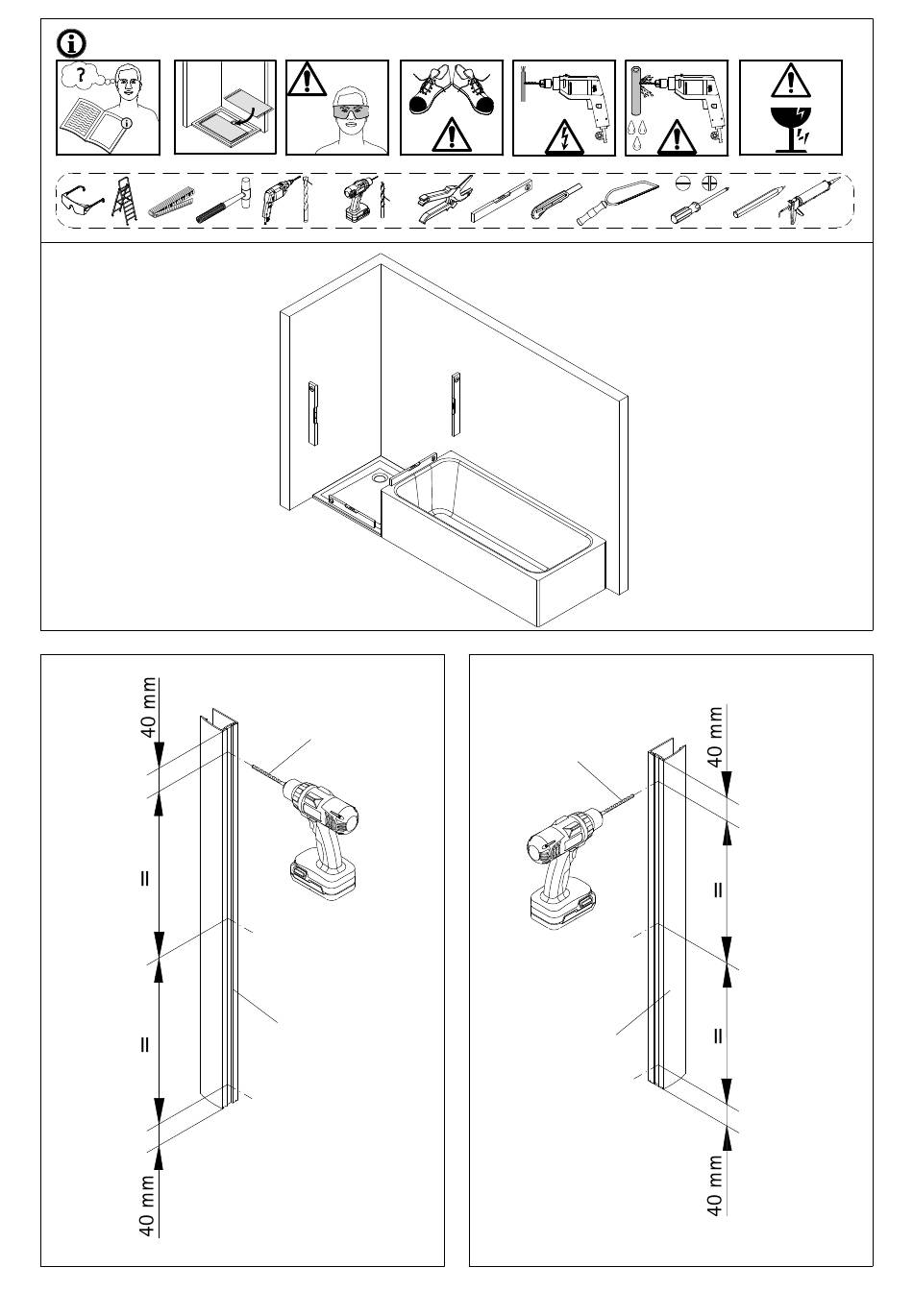 ?

40 mm

=

=

40 mm

40 mm

=

=

40 mm