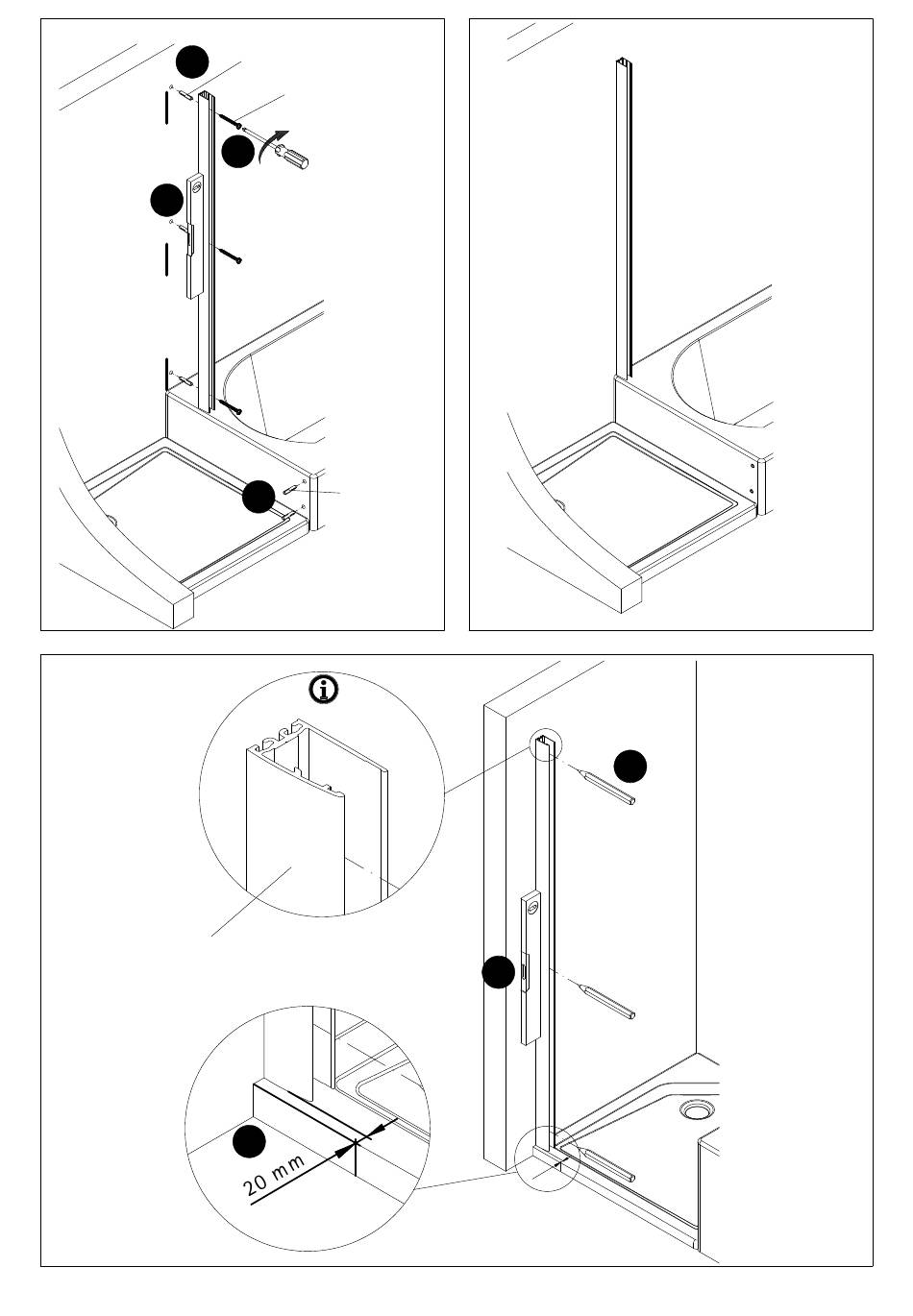 20 mm