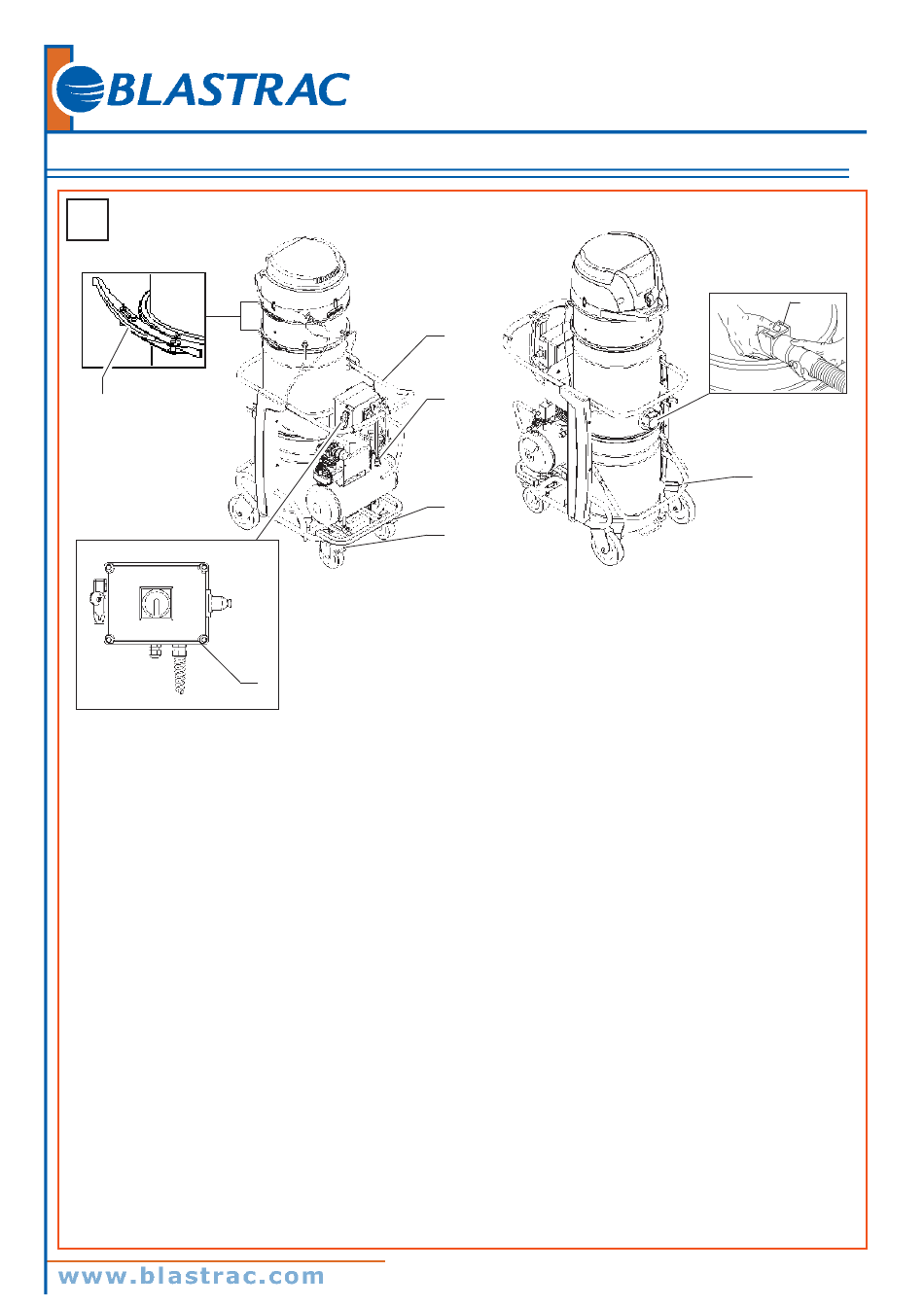 BLASTRAC

www.blastrac.com