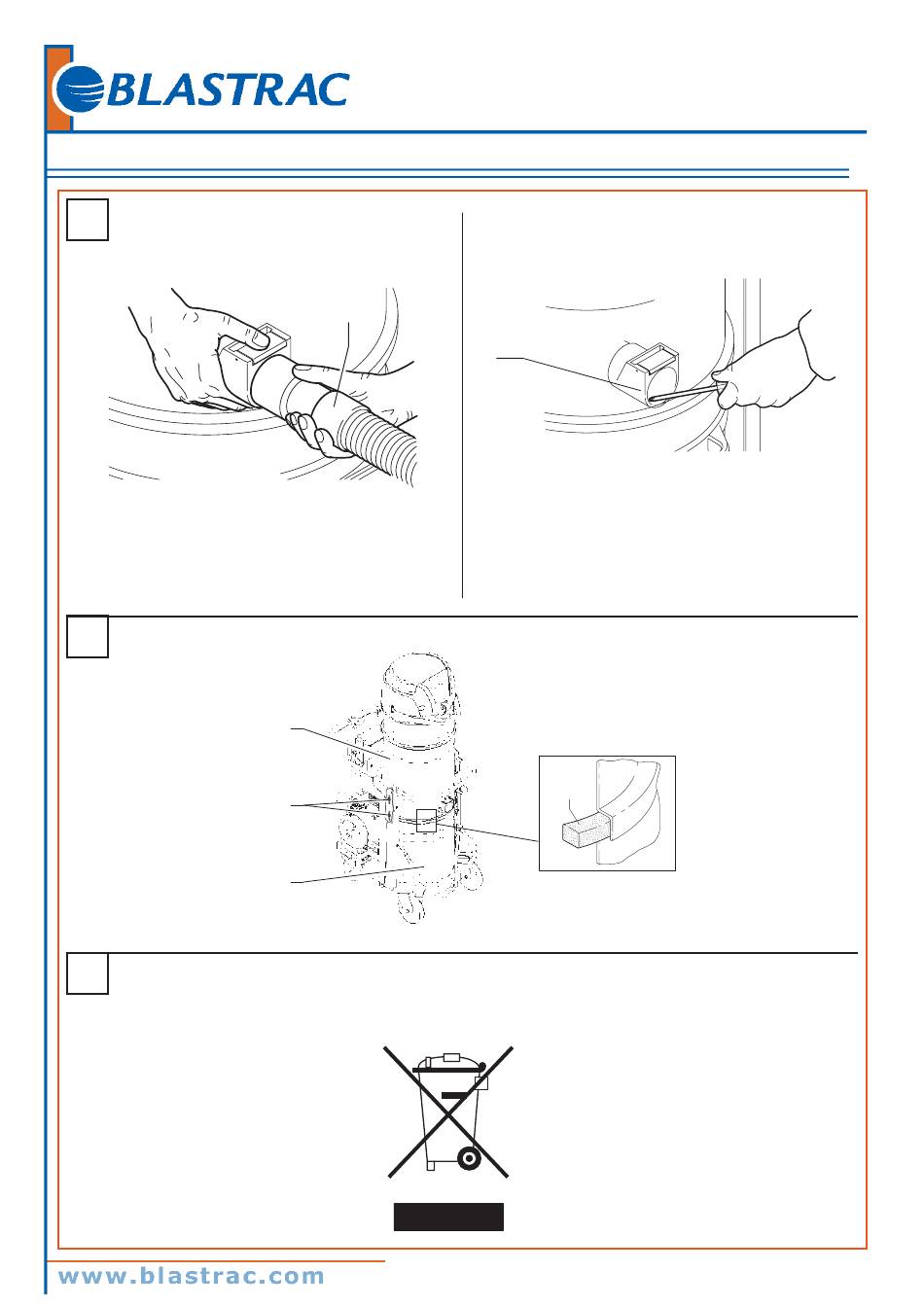 BLASTRAC

www.blastrac.com