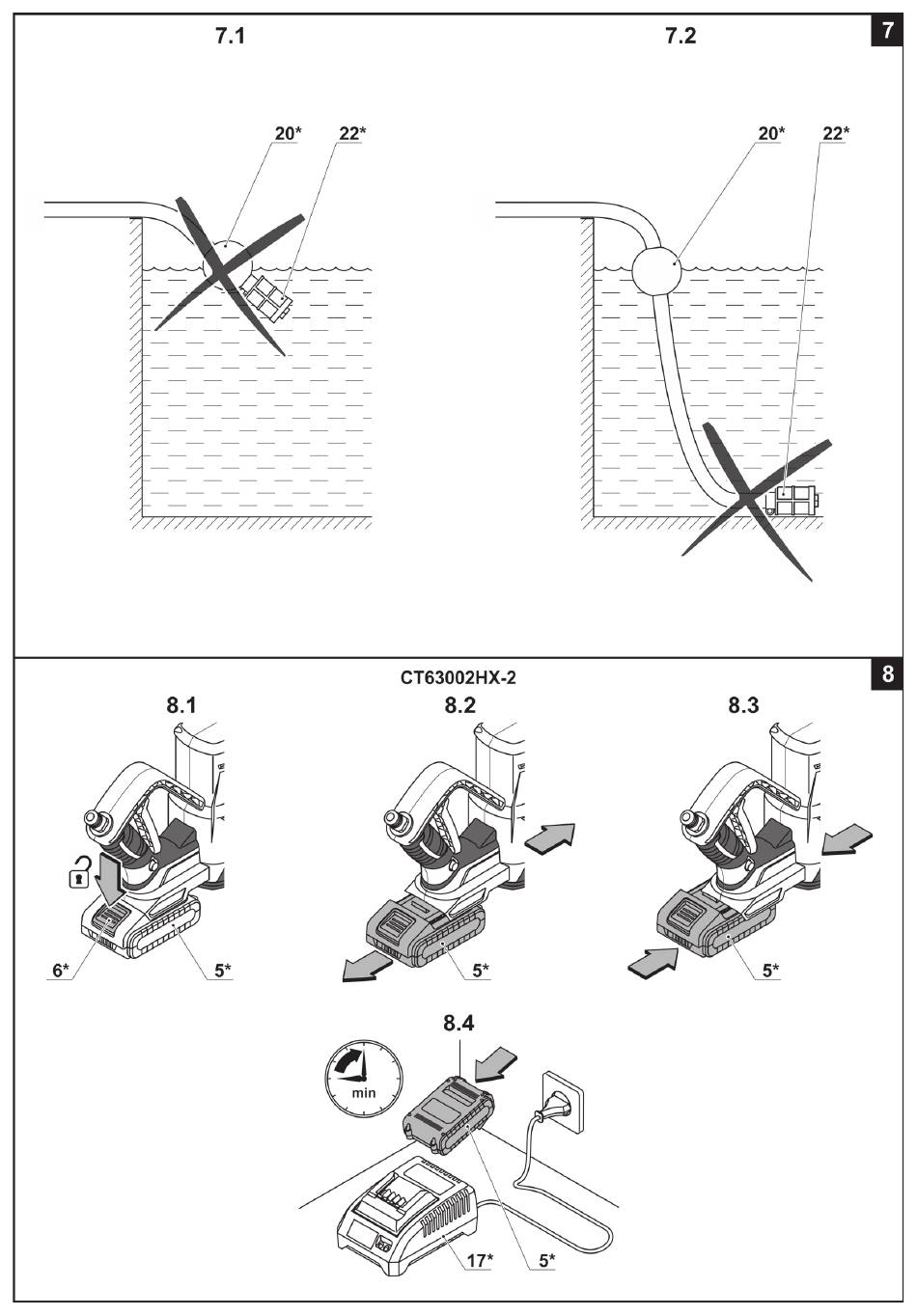 7.1

7.2

7

20*

22*

20*

22*

CT63002HX-2

8

8.1

8.2

8.3

6*

5*

5*

5*

8.4

min

17*

5*