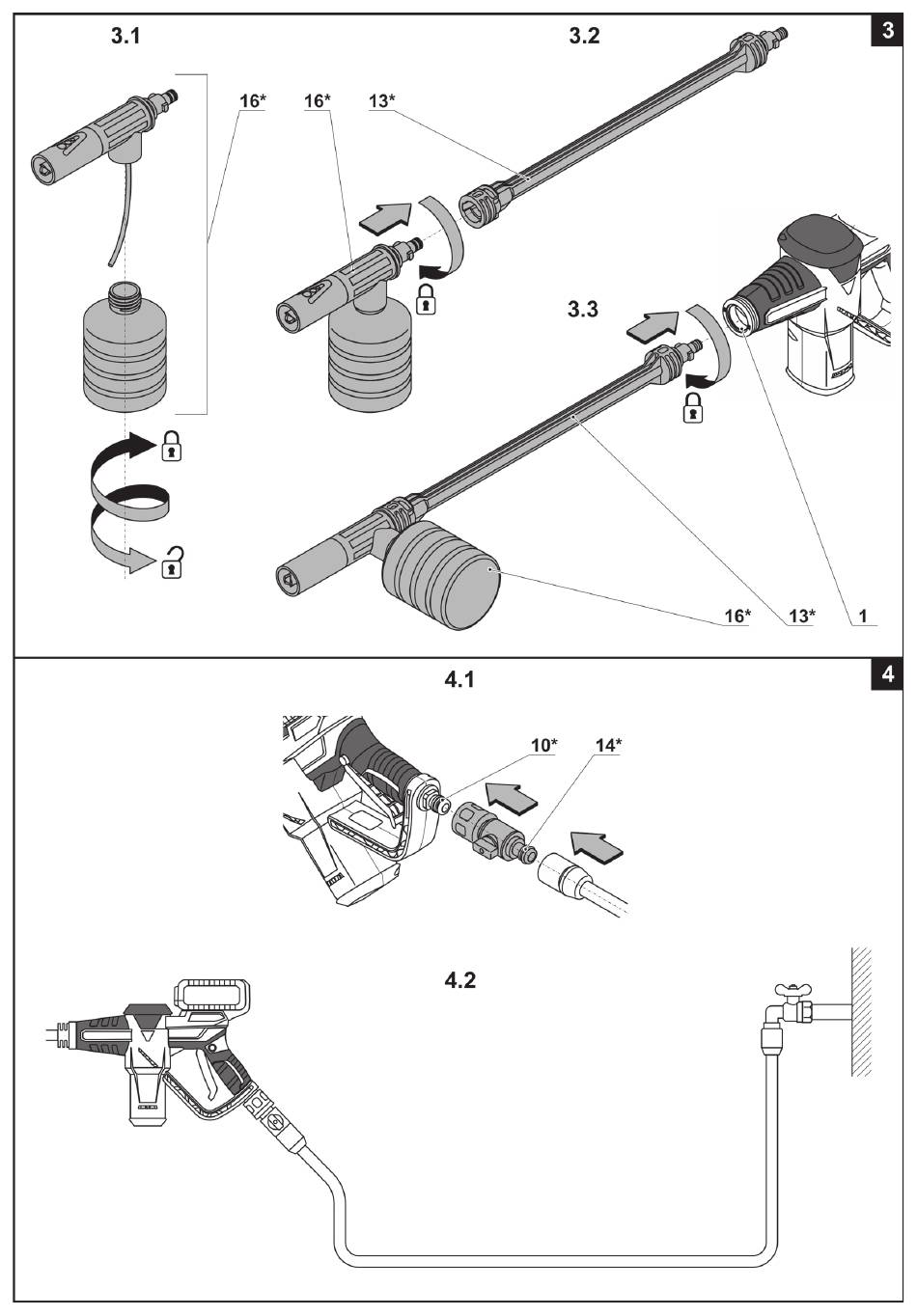 3.1

3.2

3

16*

16*

13*

3.3

16*

13*

1

4.1

4

10*

14*

4.2