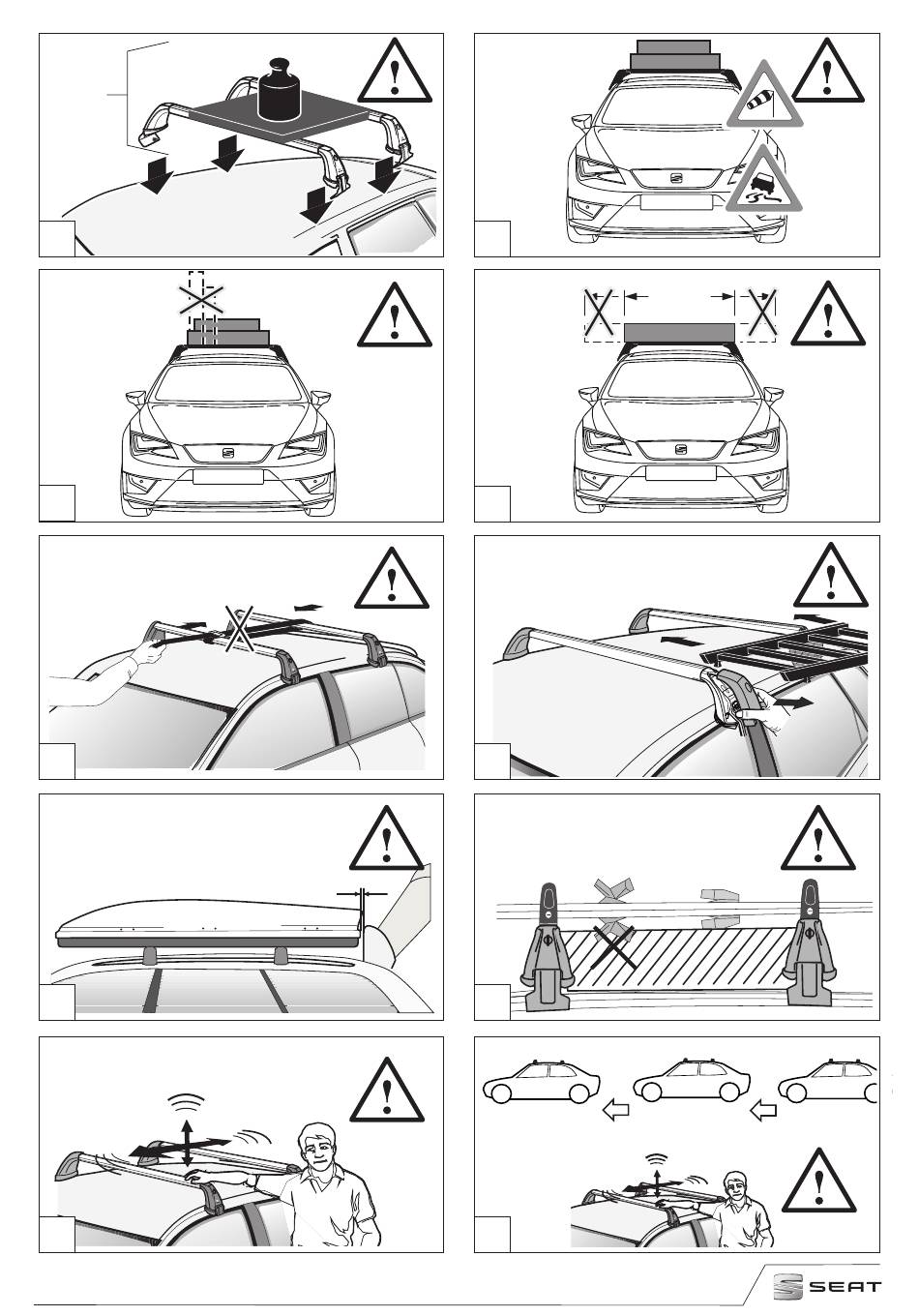 SEAT