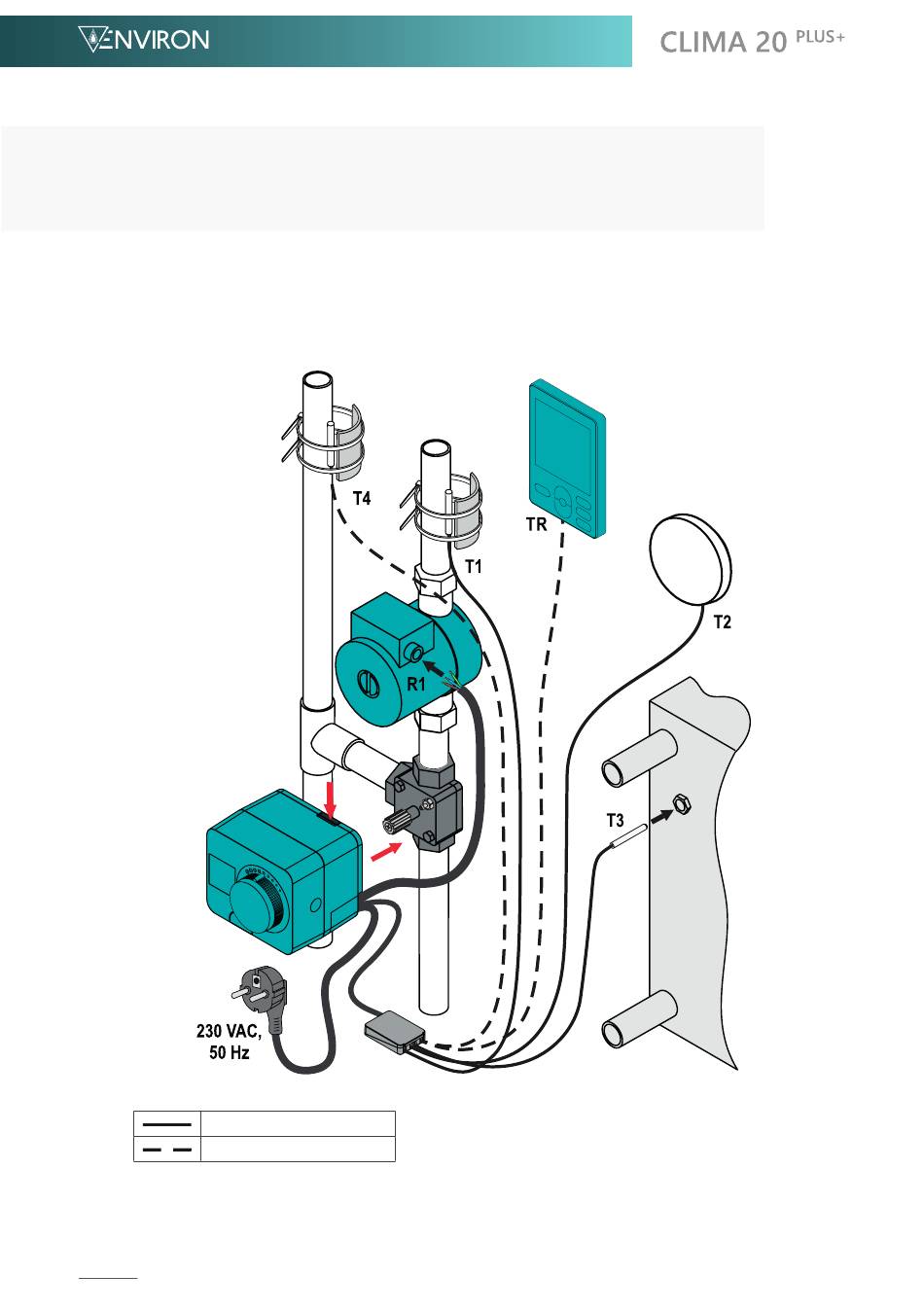 ENVIRON

CLIMA 20 PLUS+

T4

TR

T1

T2

R1

T3

230 VAC,
50 Hz