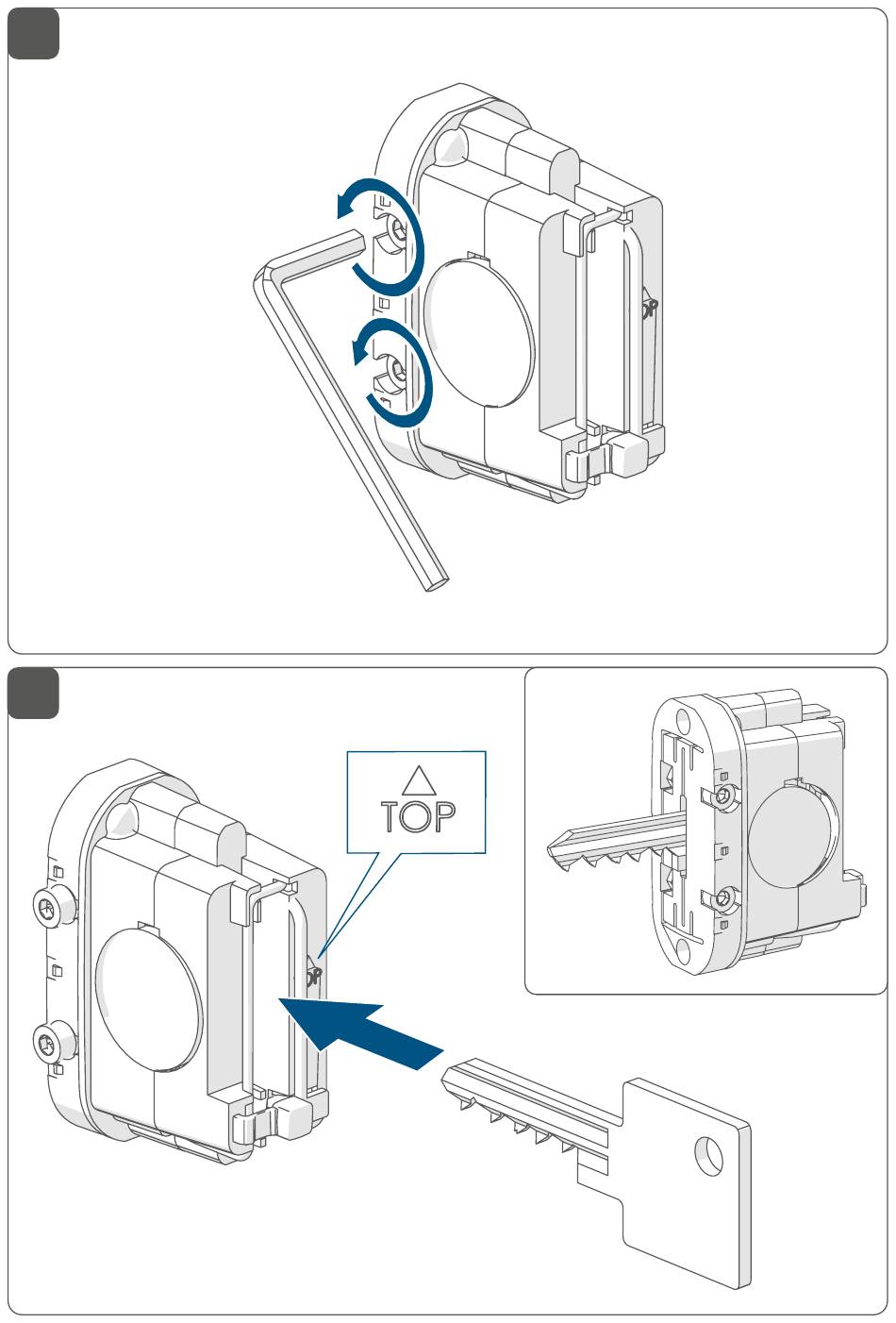 TOP