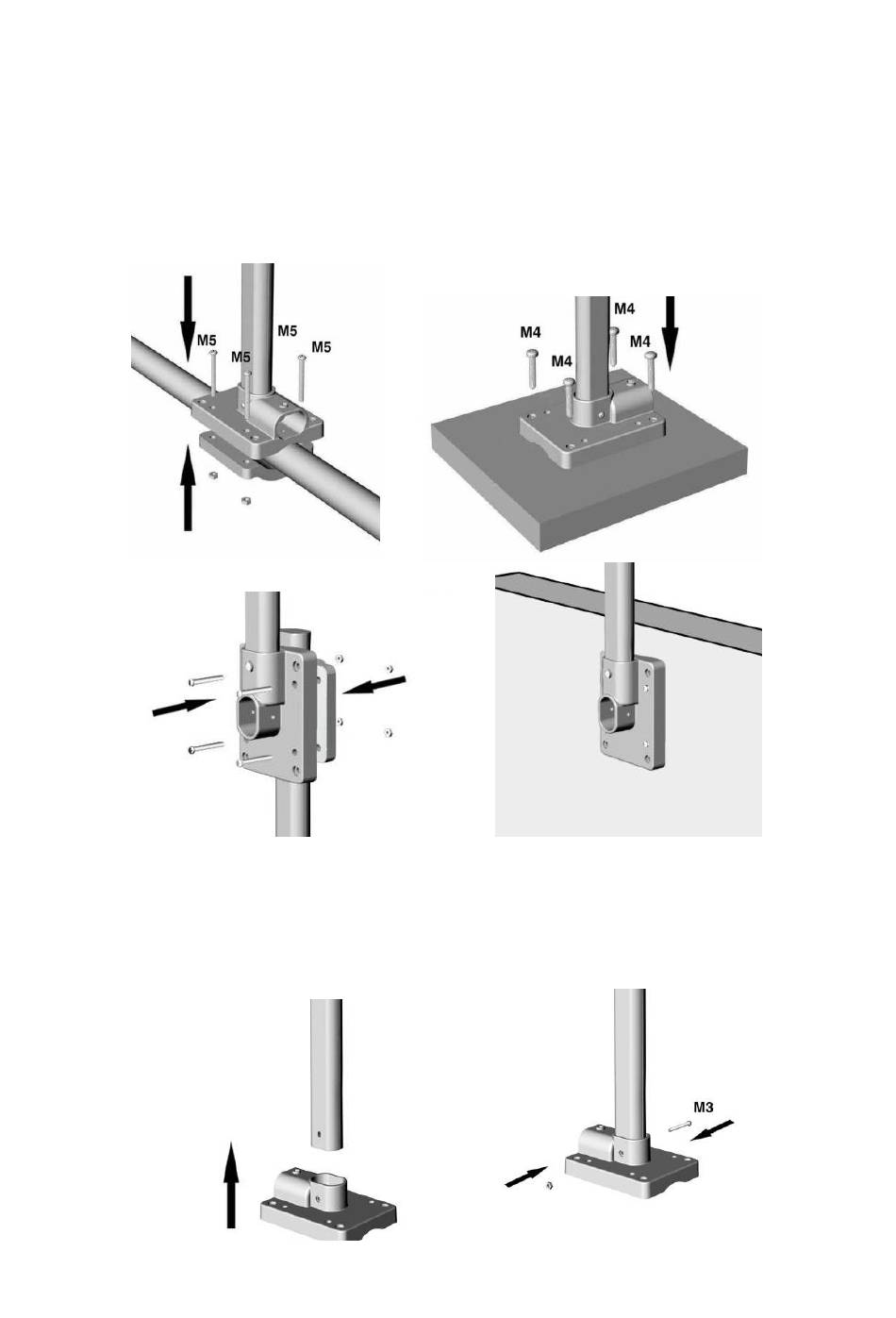 M5
M5
M5
M5

M4
M4
M4
M4

M3