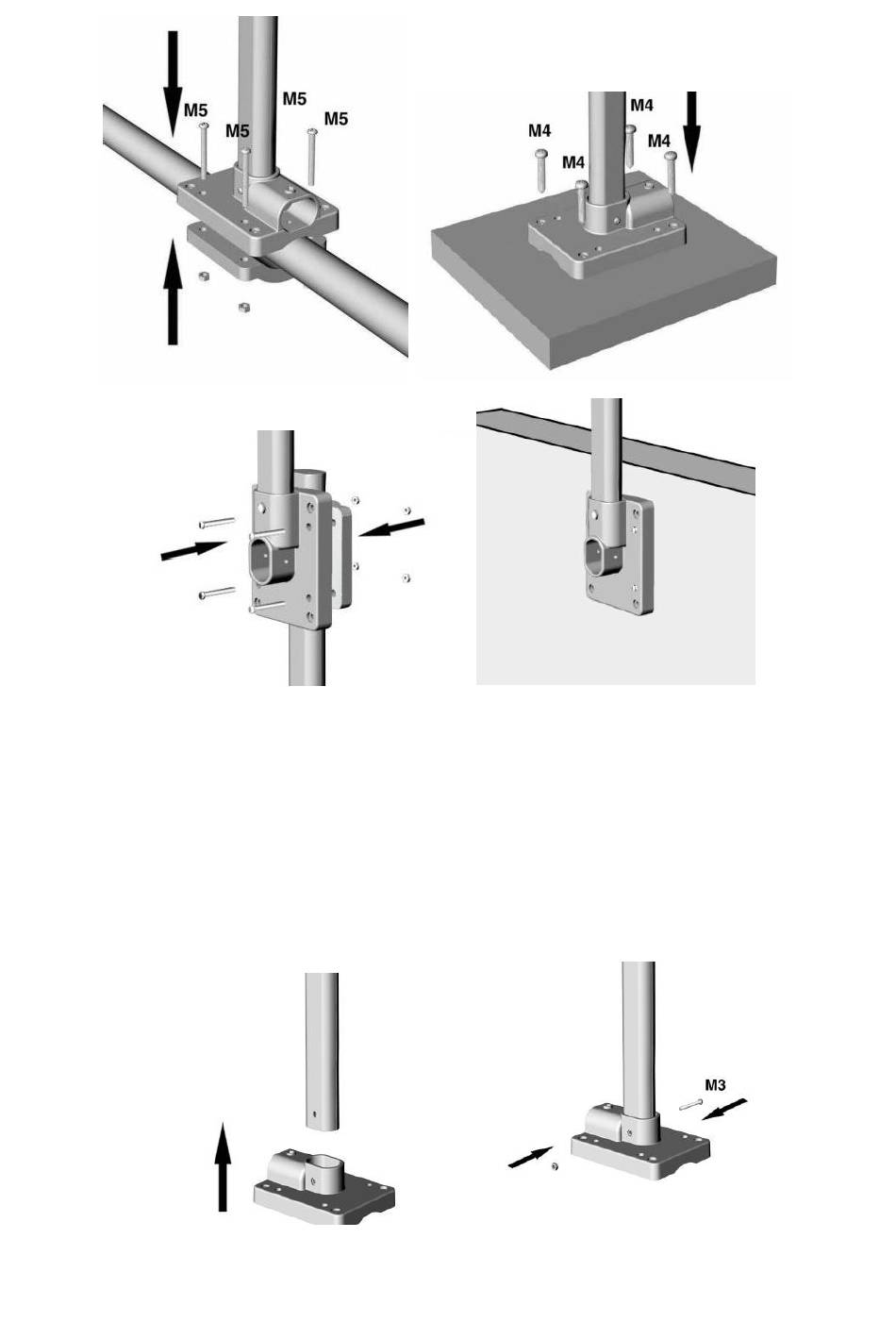 M5
M5
M5
M5

M4
M4
M4
M4

M3