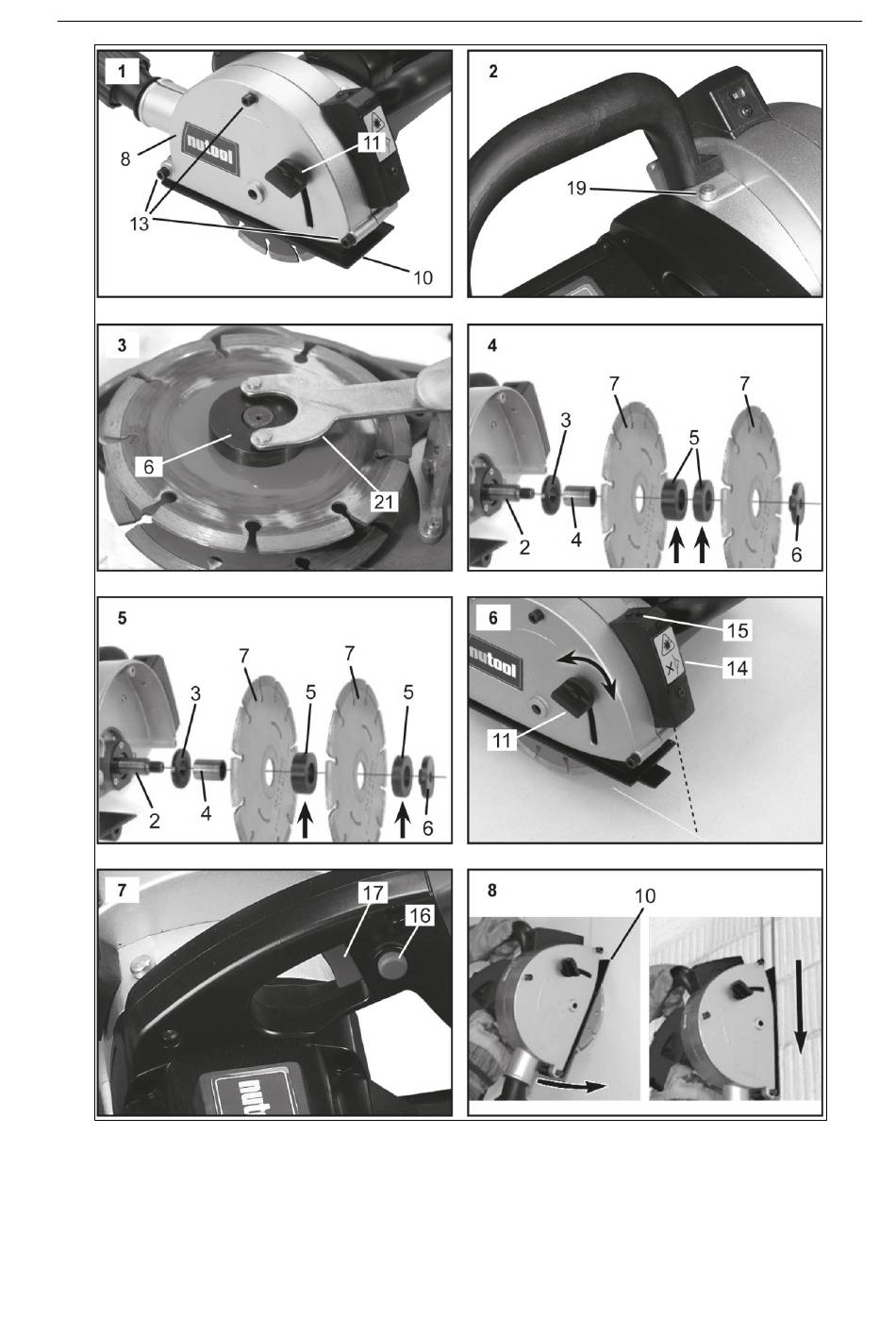 1
nutool
8
11
13
10

2
19

3
6
21

4
7
7
3
5
2
4
6

5
7
7
3
5
5
2
4
6

6
nutool
15
14
11

7
17
16
nut

8
10