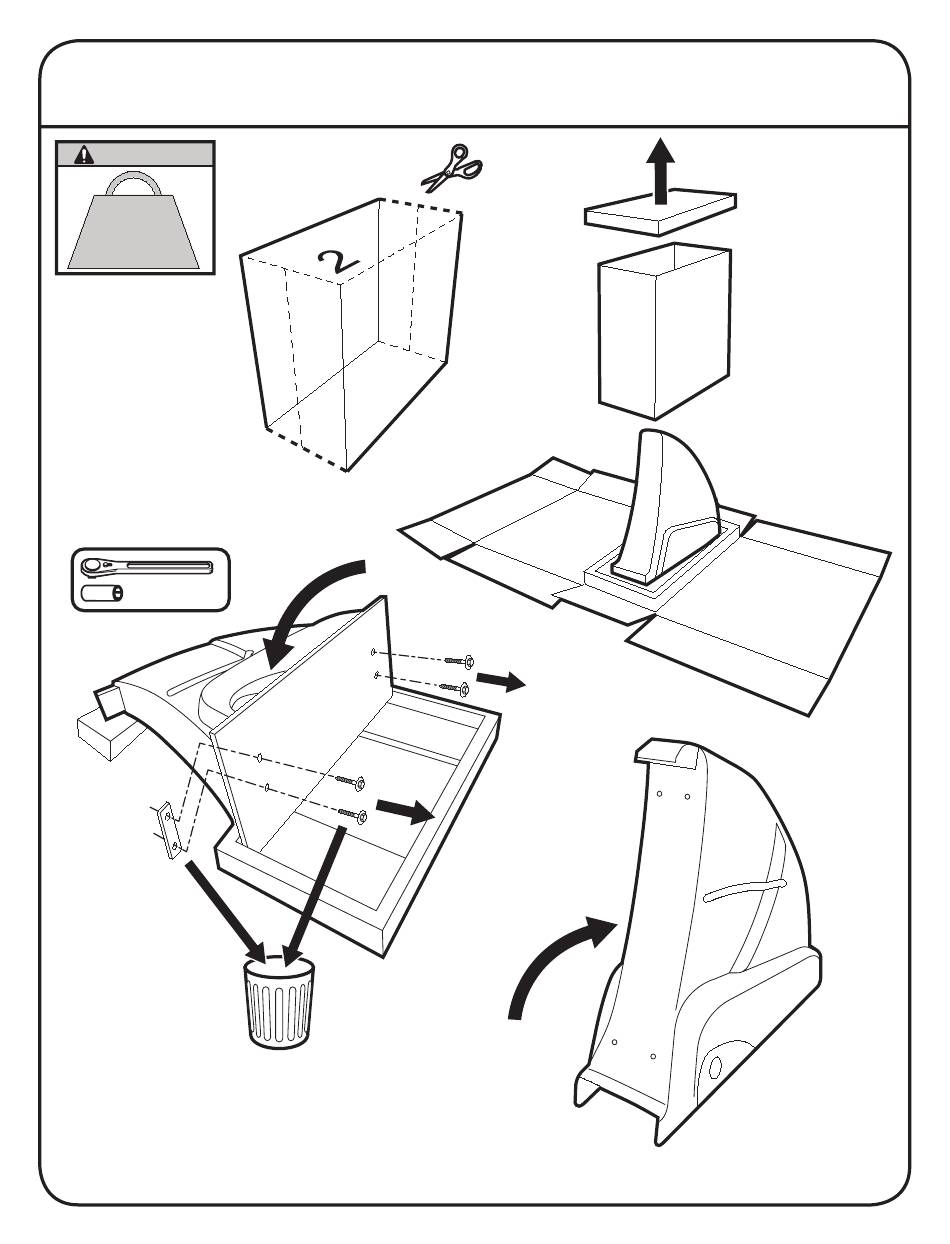 2