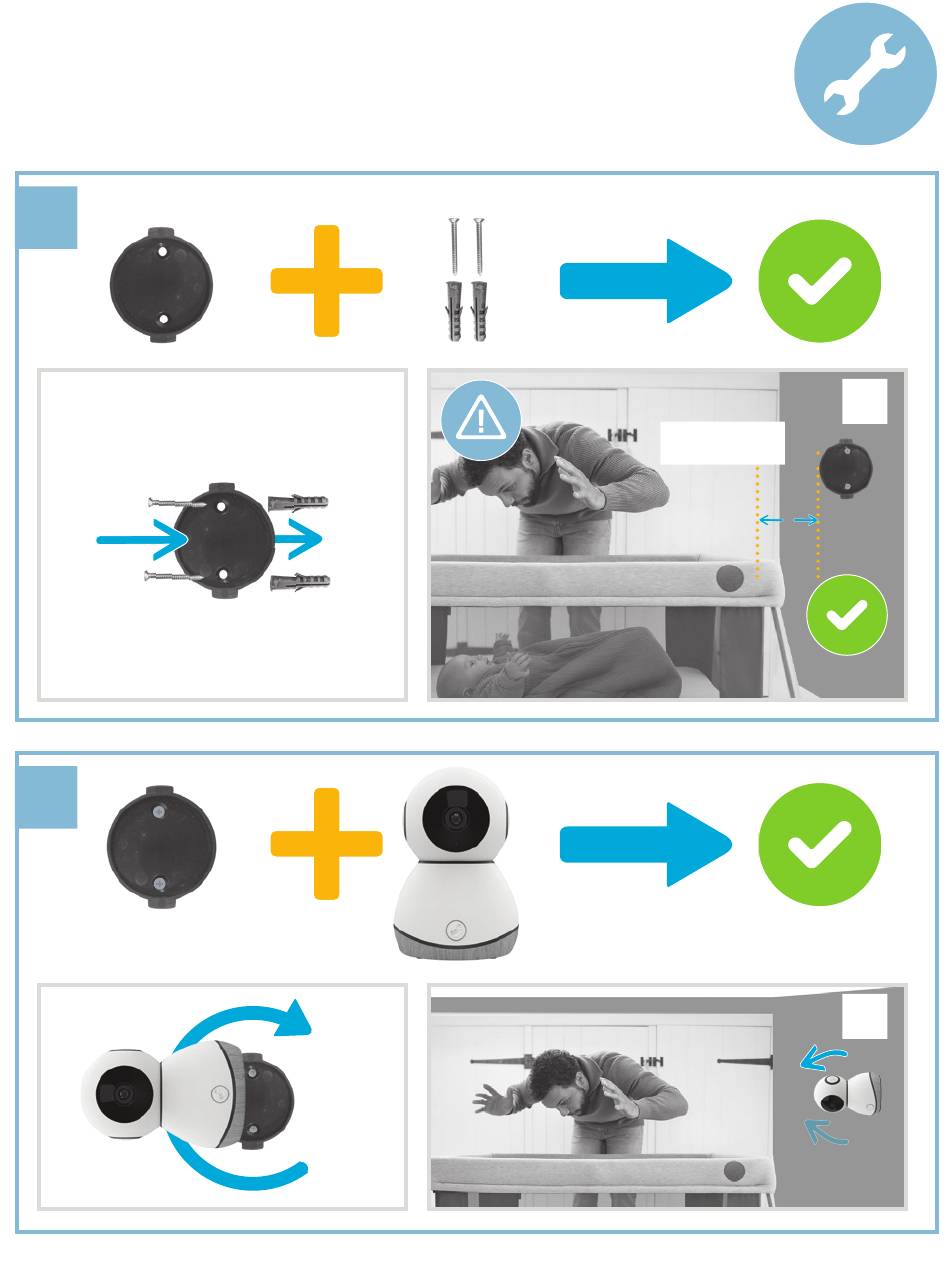 HH

HH