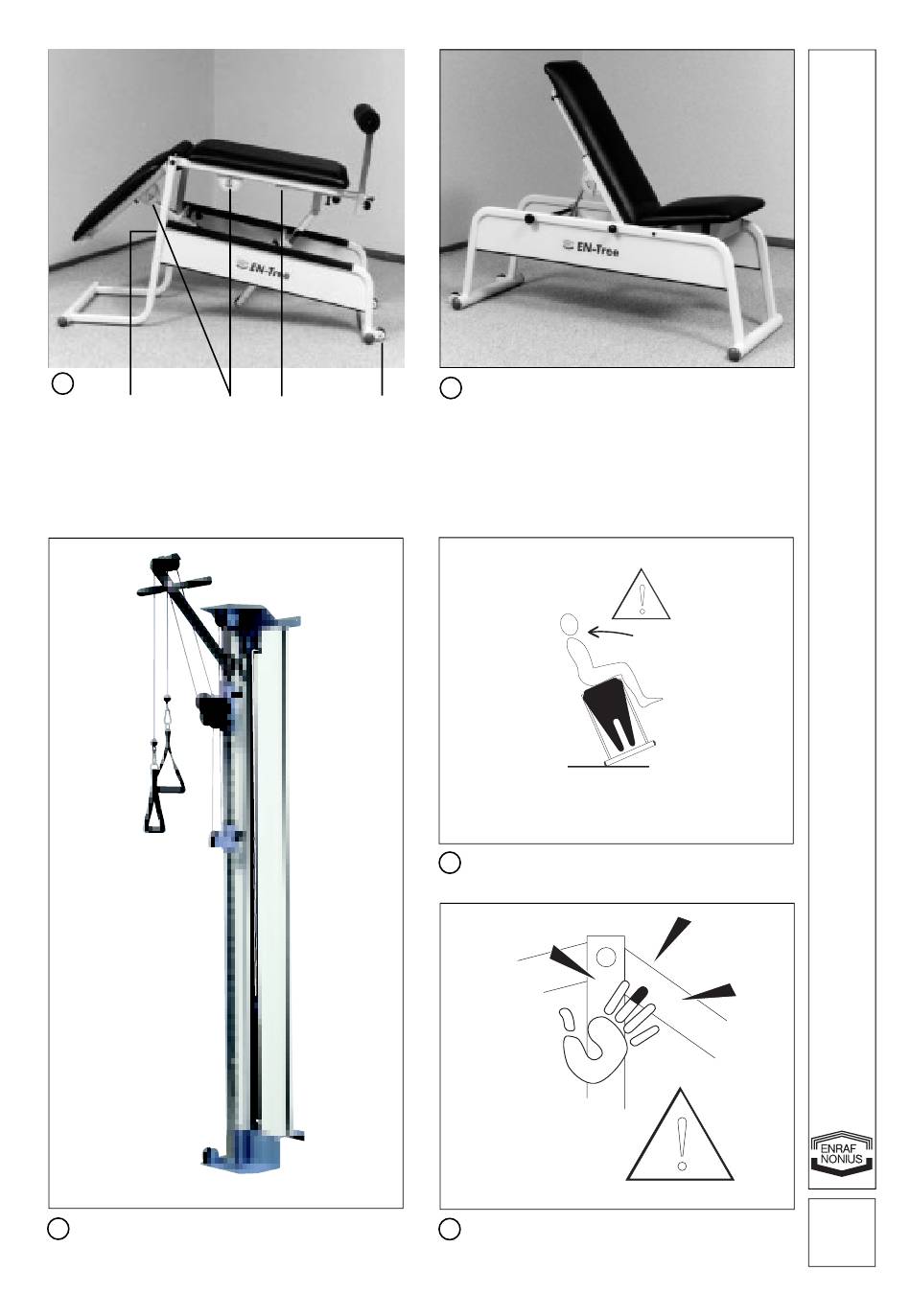 EN-Tree

EN-Tree

ENRAF NONIUS