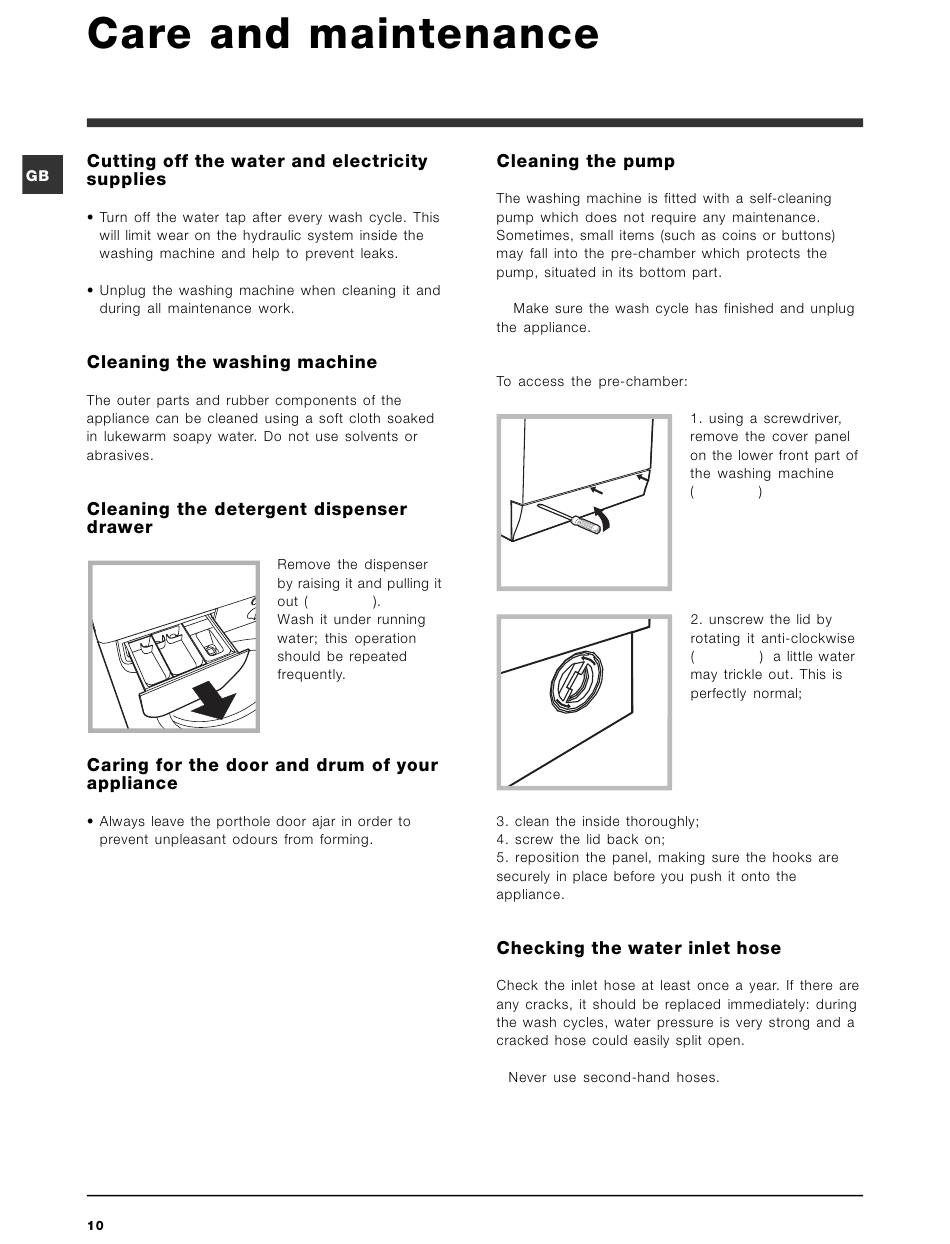 Care and maintenance

GB

Cutting off the water and electricity supplies

• Turn off the water tap after every wash cycle. This will limit wear on the hydraulic system inside the washing machine and help to prevent leaks.

• Unplug the washing machine when cleaning it and during all maintenance work.

Cleaning the washing machine

The outer parts and rubber components of the appliance can be cleaned using a soft cloth soaked in lukewarm soapy water. Do not use solvents or abrasives.

Cleaning the detergent dispenser drawer

Remove the dispenser by raising it and pulling it out ( ).
Wash it under running water; this operation should be repeated frequently.

Caring for the door and drum of your appliance

• Always leave the porthole door ajar in order to prevent unpleasant odours from forming.

Cleaning the pump

The washing machine is fitted with a self-cleaning pump which does not require any maintenance. Sometimes, small items (such as coins or buttons) may fall into the pre-chamber which protects the pump, situated in its bottom part.

Make sure the wash cycle has finished and unplug the appliance.

To access the pre-chamber:

1. using a screwdriver, remove the cover panel on the lower front part of the washing machine ( )

2. unscrew the lid by rotating it anti-clockwise ( ) a little water may trickle out. This is perfectly normal;

3. clean the inside thoroughly;
4. screw the lid back on;
5. reposition the panel, making sure the hooks are securely in place before you push it onto the appliance.

Checking the water inlet hose

Check the inlet hose at least once a year. If there are any cracks, it should be replaced immediately: during the wash cycles, water pressure is very strong and a cracked hose could easily split open.

Never use second-hand hoses.

10