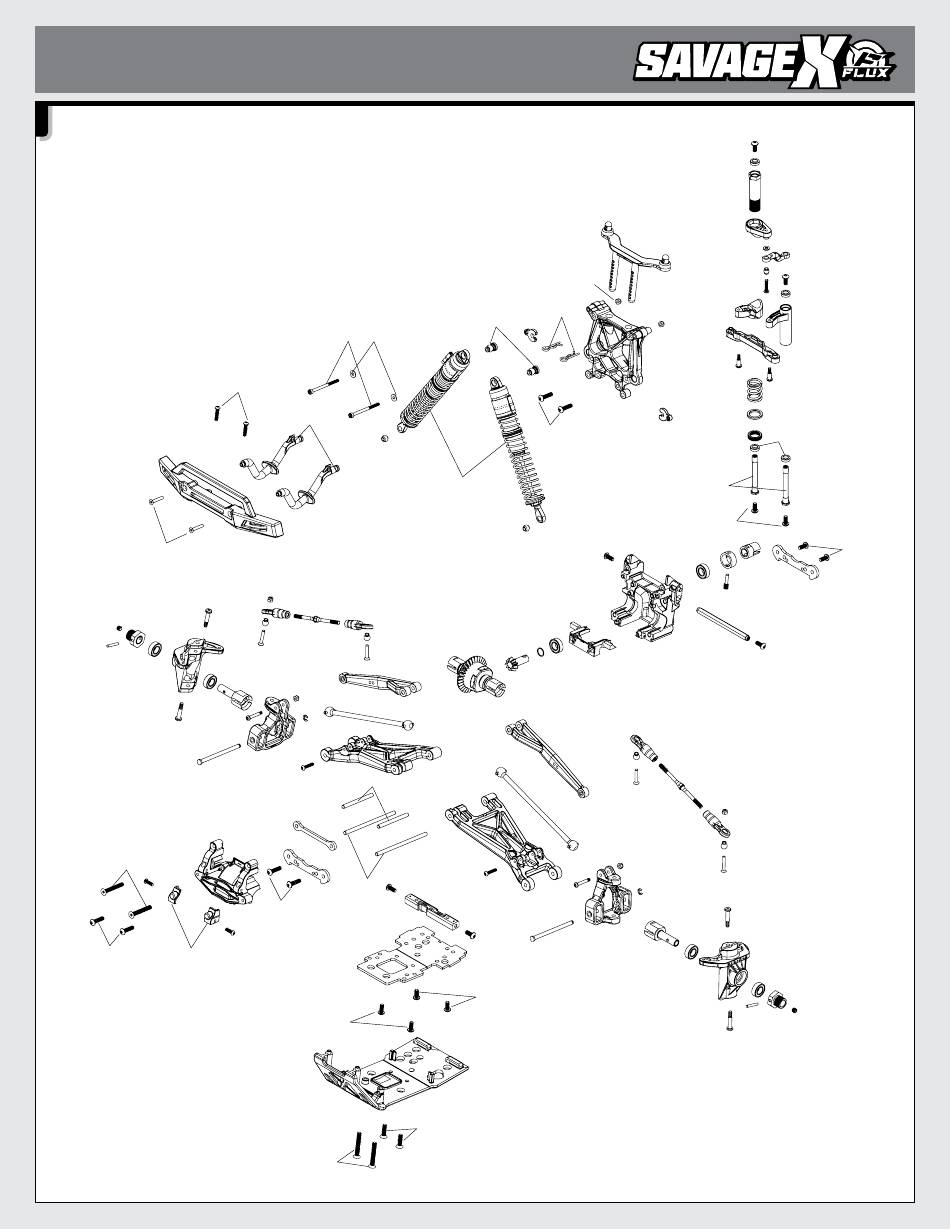 SAVAGE X FLUX