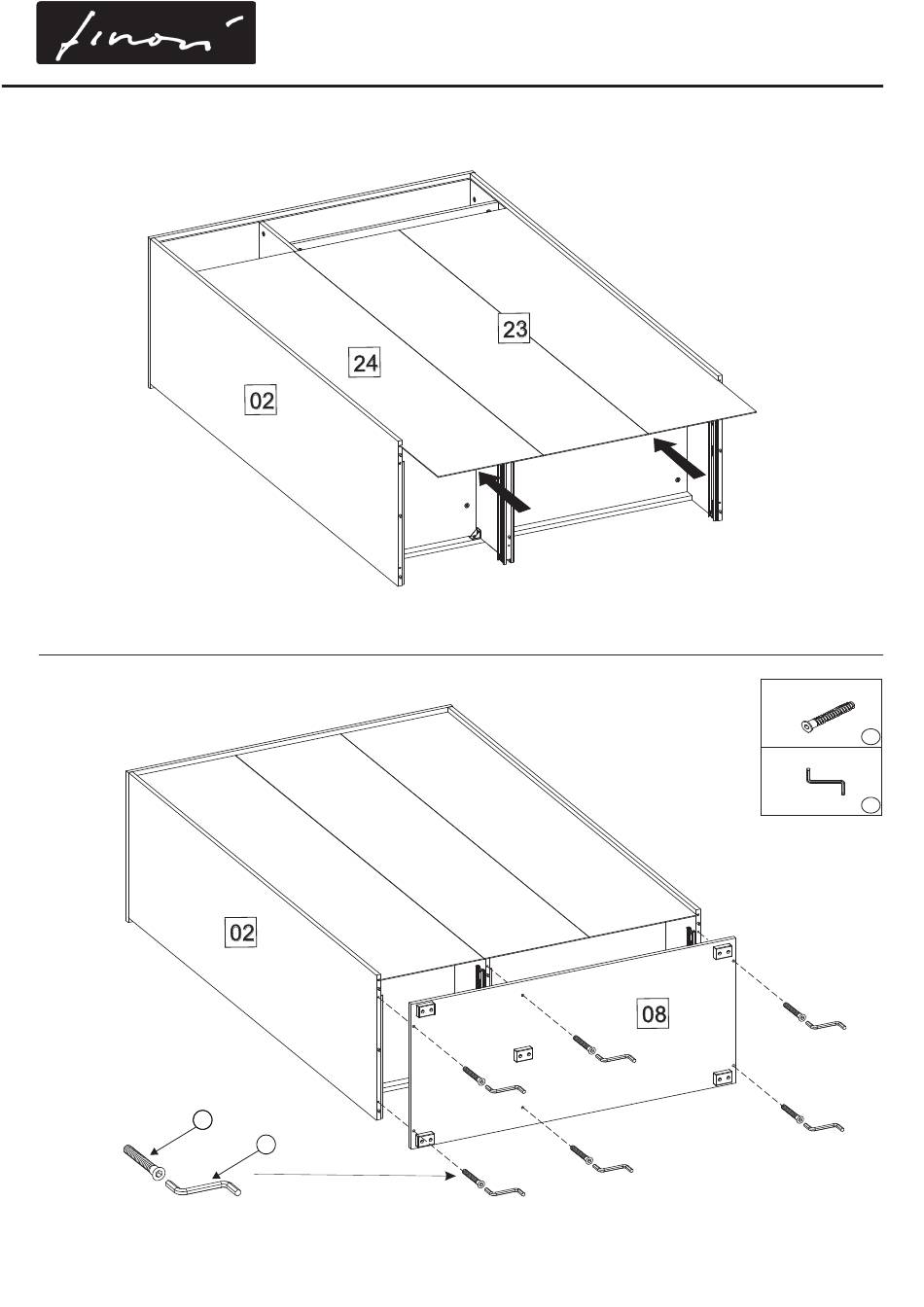 finori

23

24

02

02

08