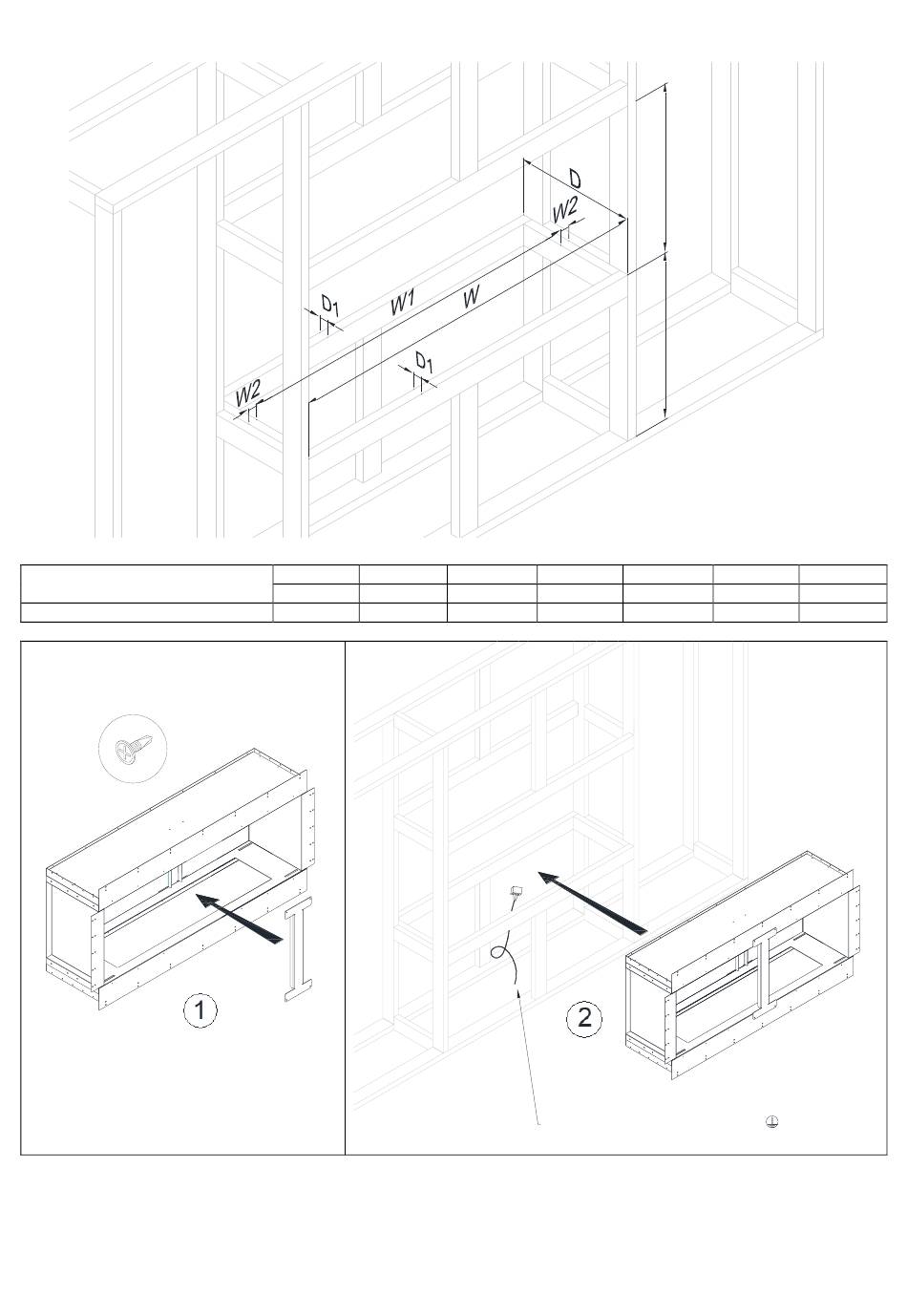 D

W2

D1

W1

W

D1

W2

1

2