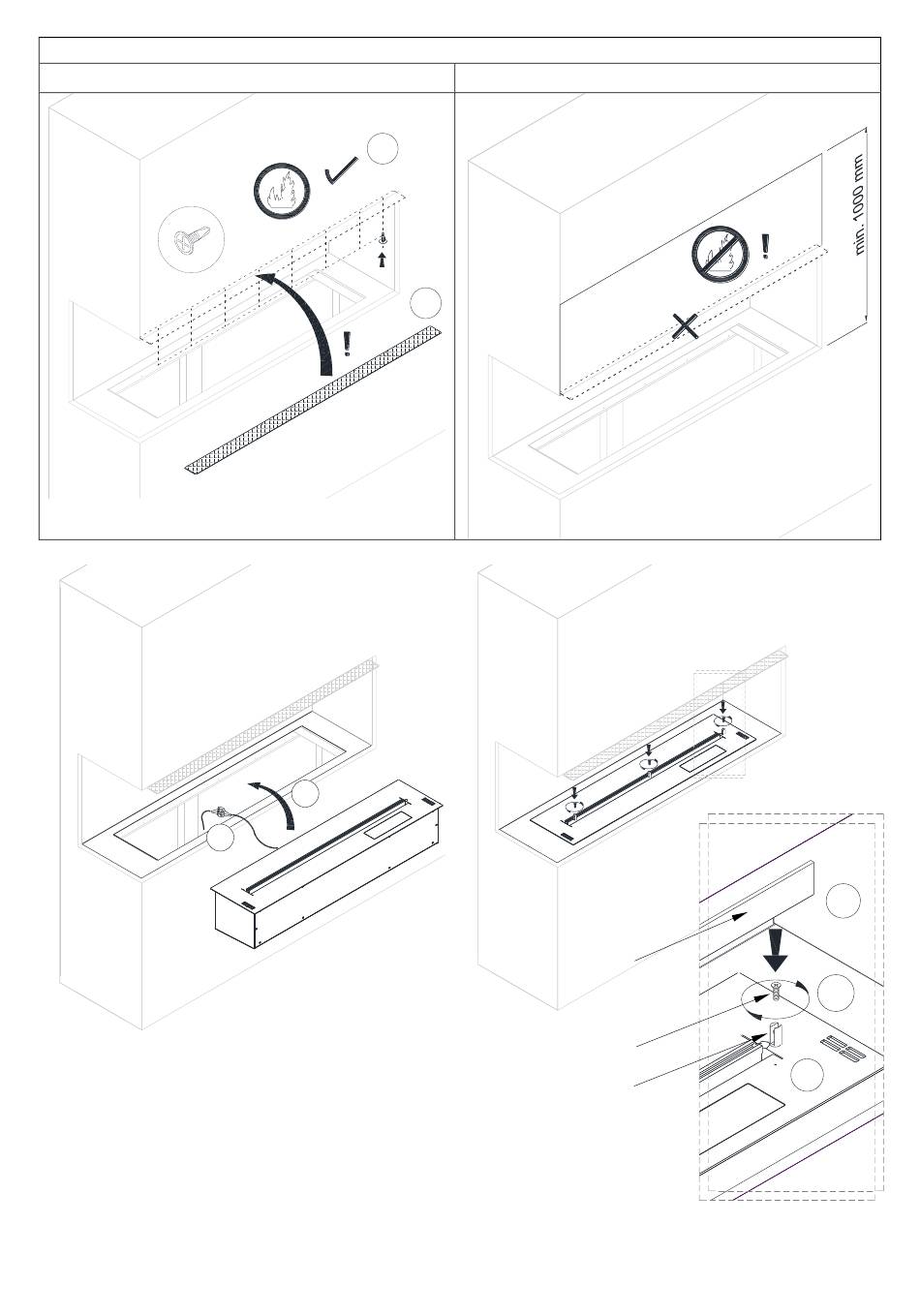 min. 1000 mm