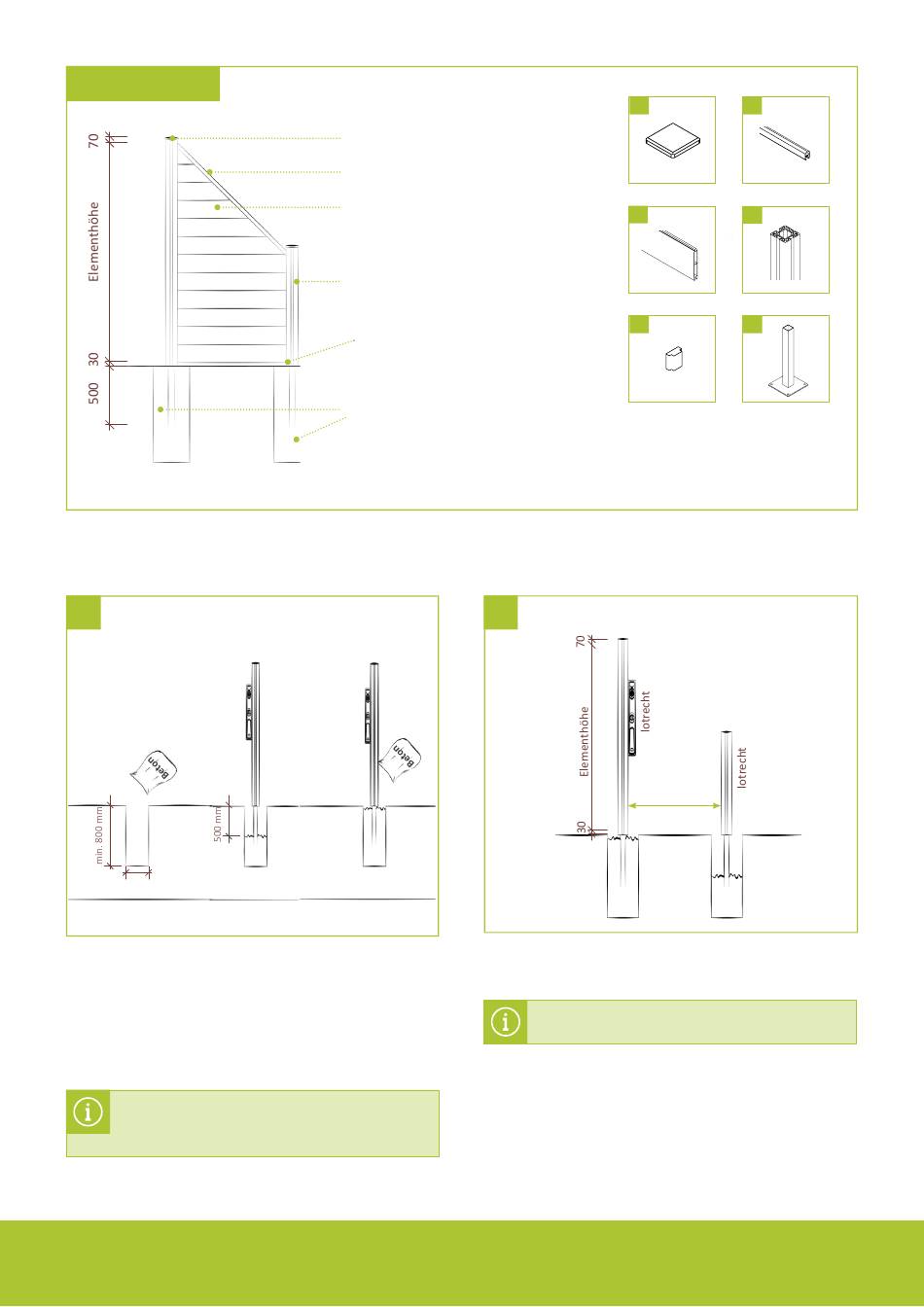 70
Elementhöhe
30
500

Beton
min. 800 mm
500 mm
Beton

70
Elementhöhe
30
lotrecht
lotrecht