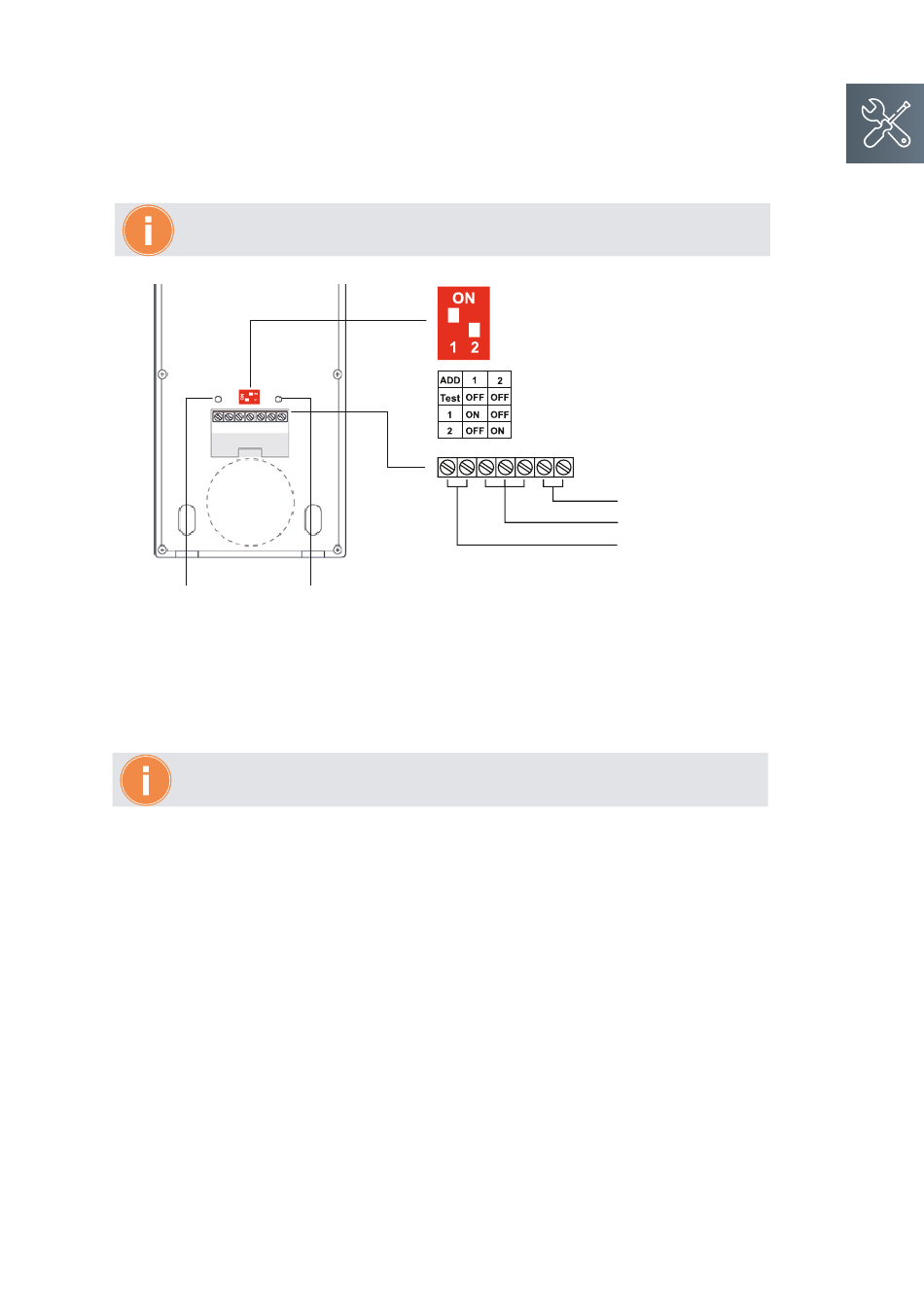 ON

1 2

| ADD | 1 | 2 |
|---|---|---|
| Test | OFF | OFF |
| 1 | ON | OFF |
| 2 | OFF | ON |