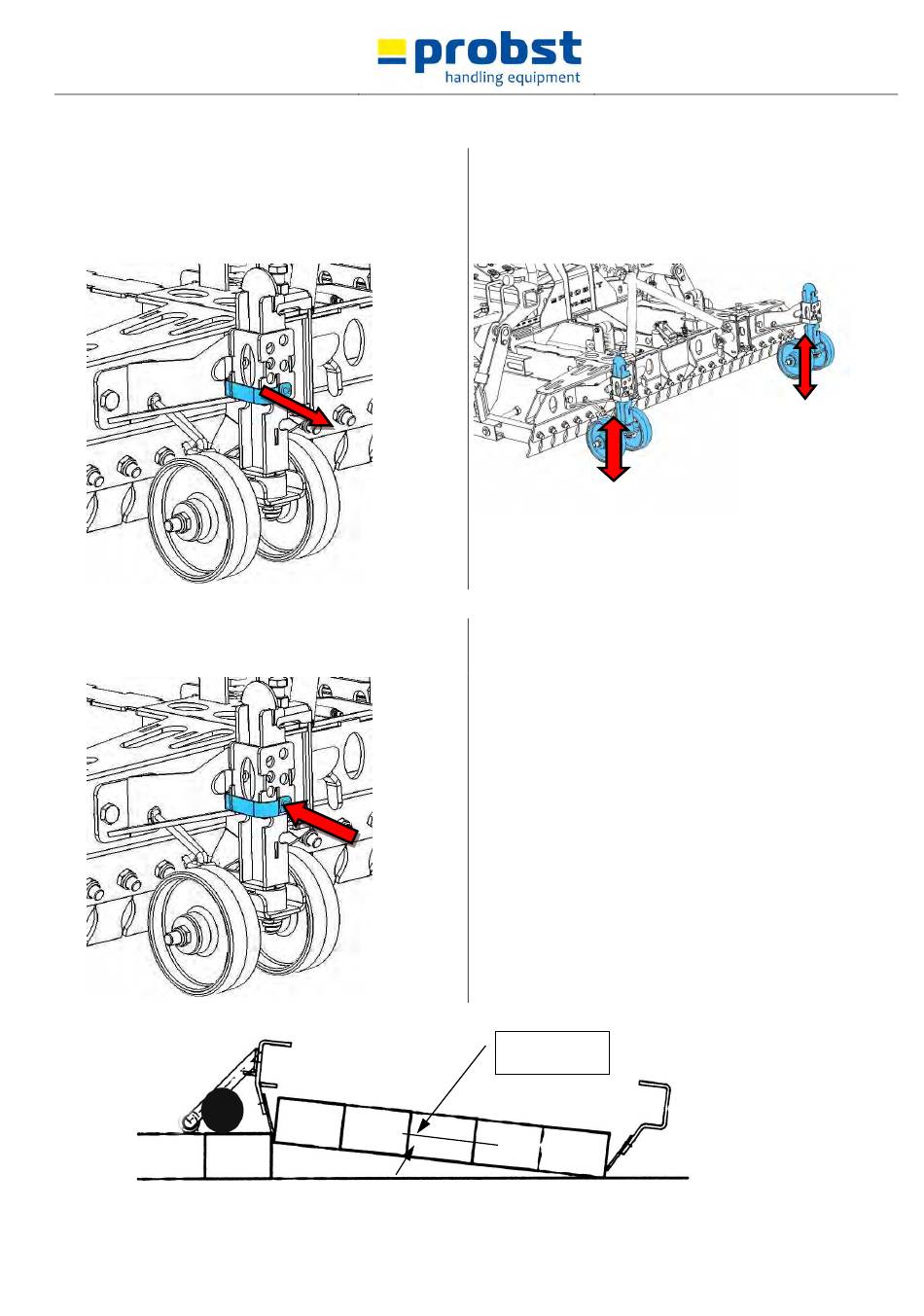 probst
handling equipment