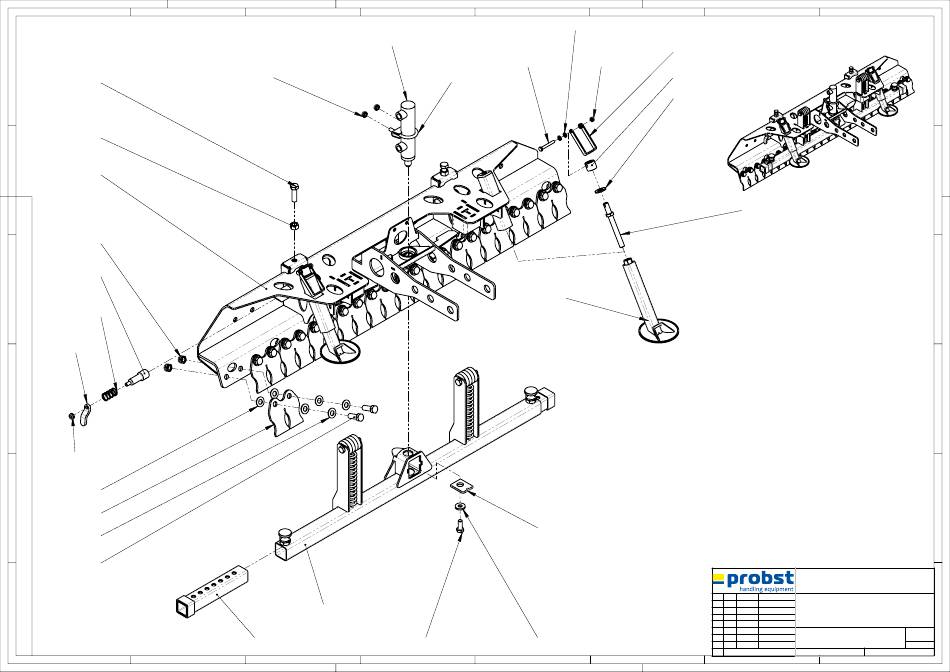 probst
handling equipment