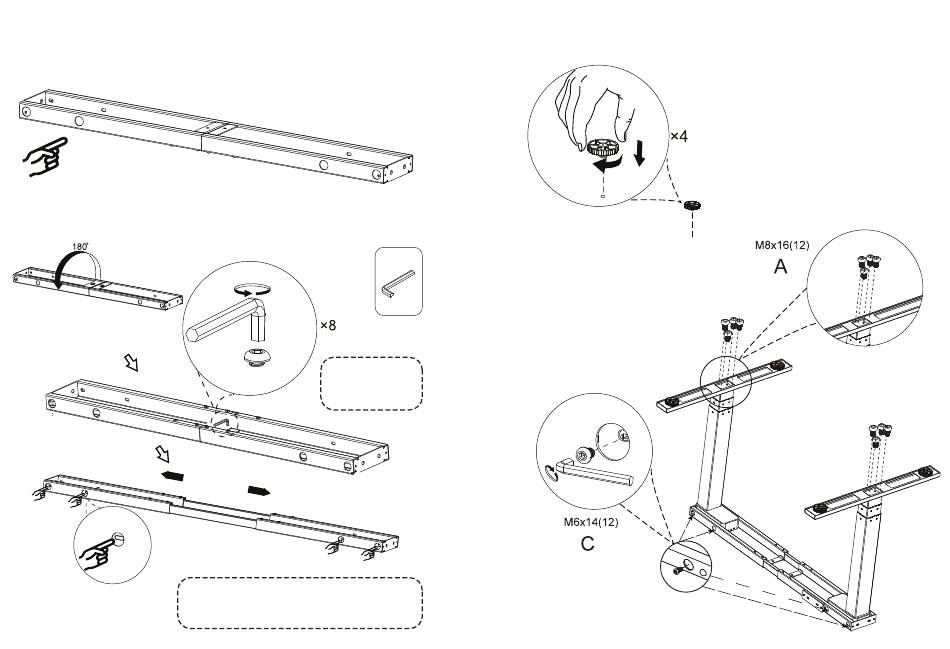 180°

×8

×4

M8x16(12)
A

M6x14(12)
C