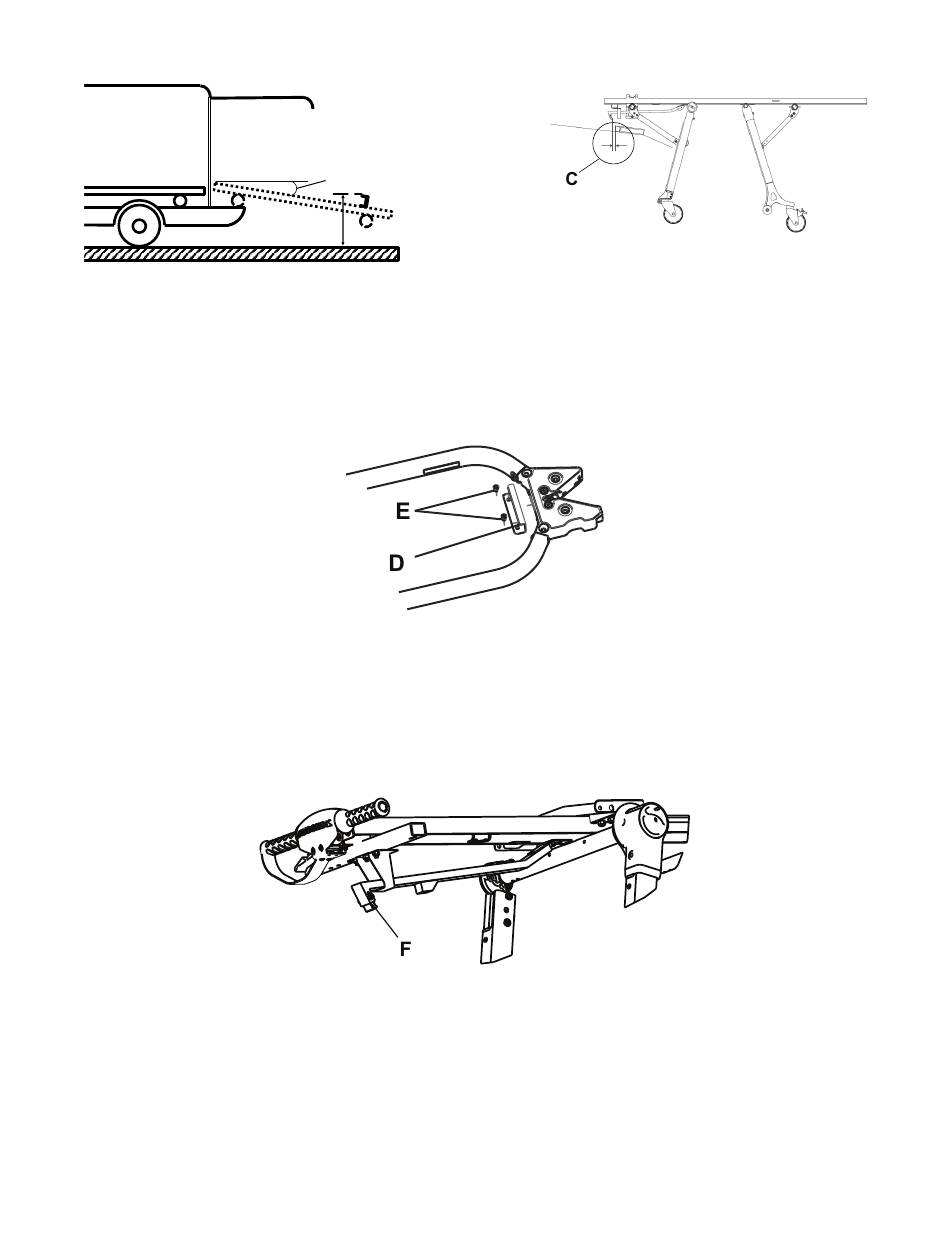 C

E

D

F