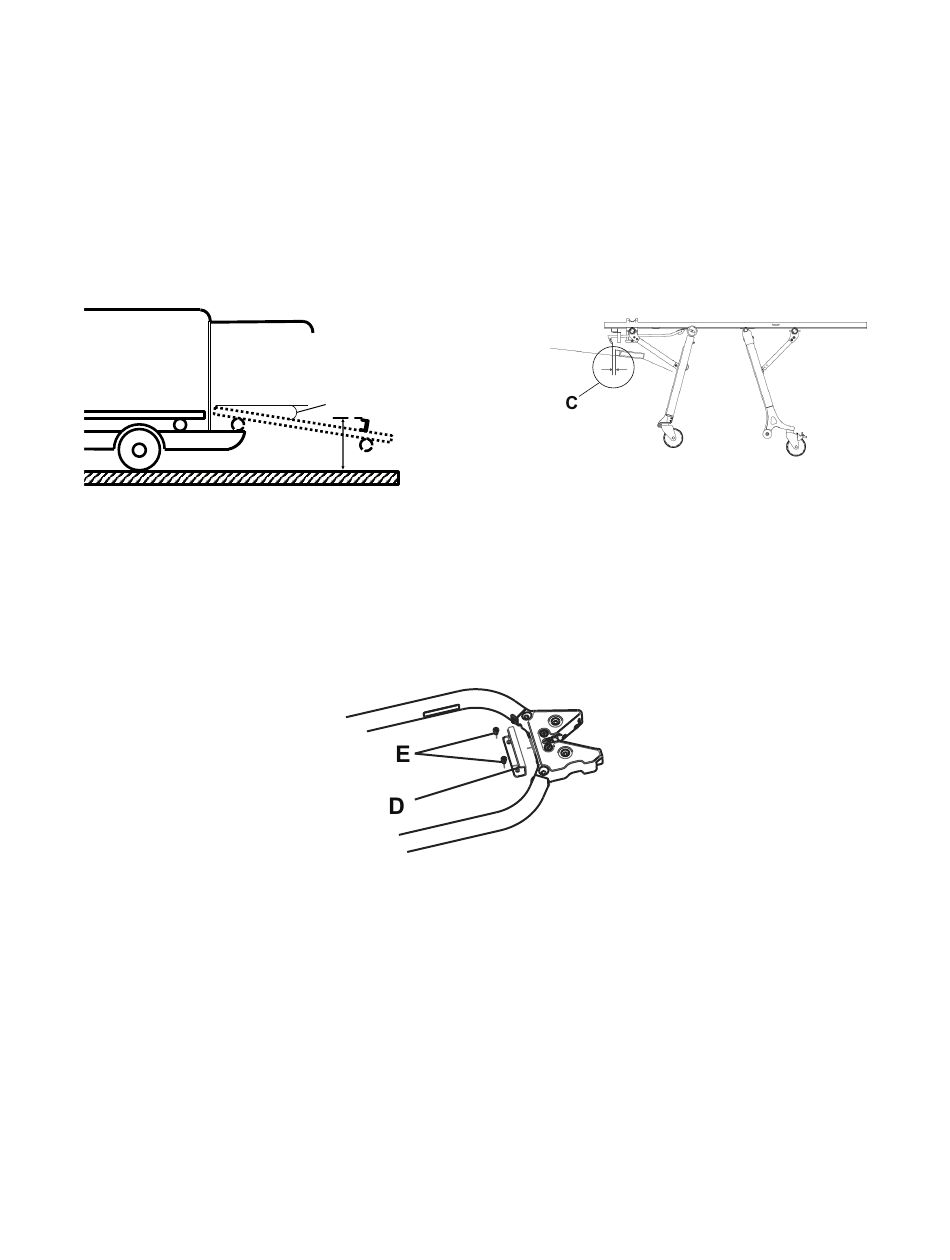 C

E

D