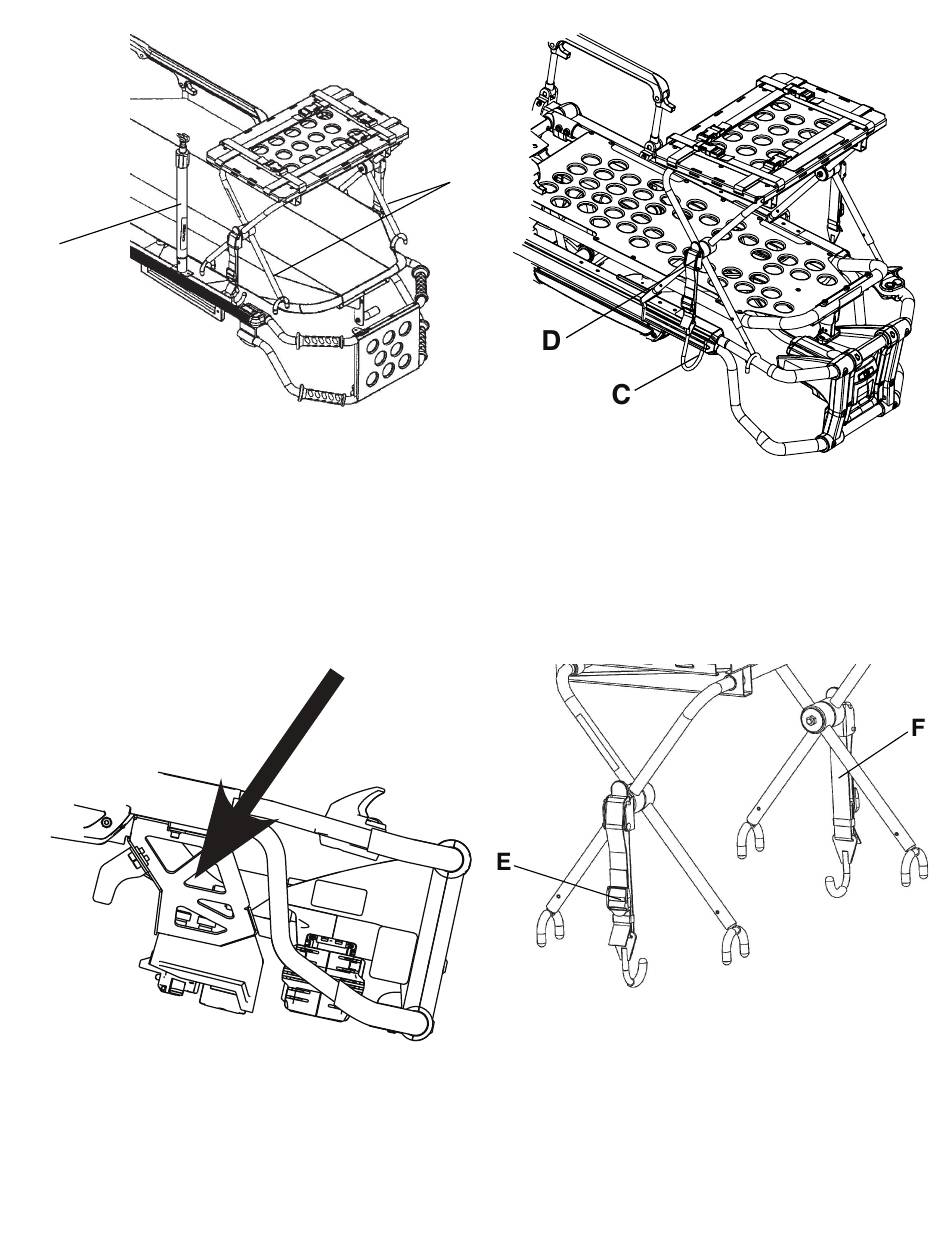 D
C
F
E