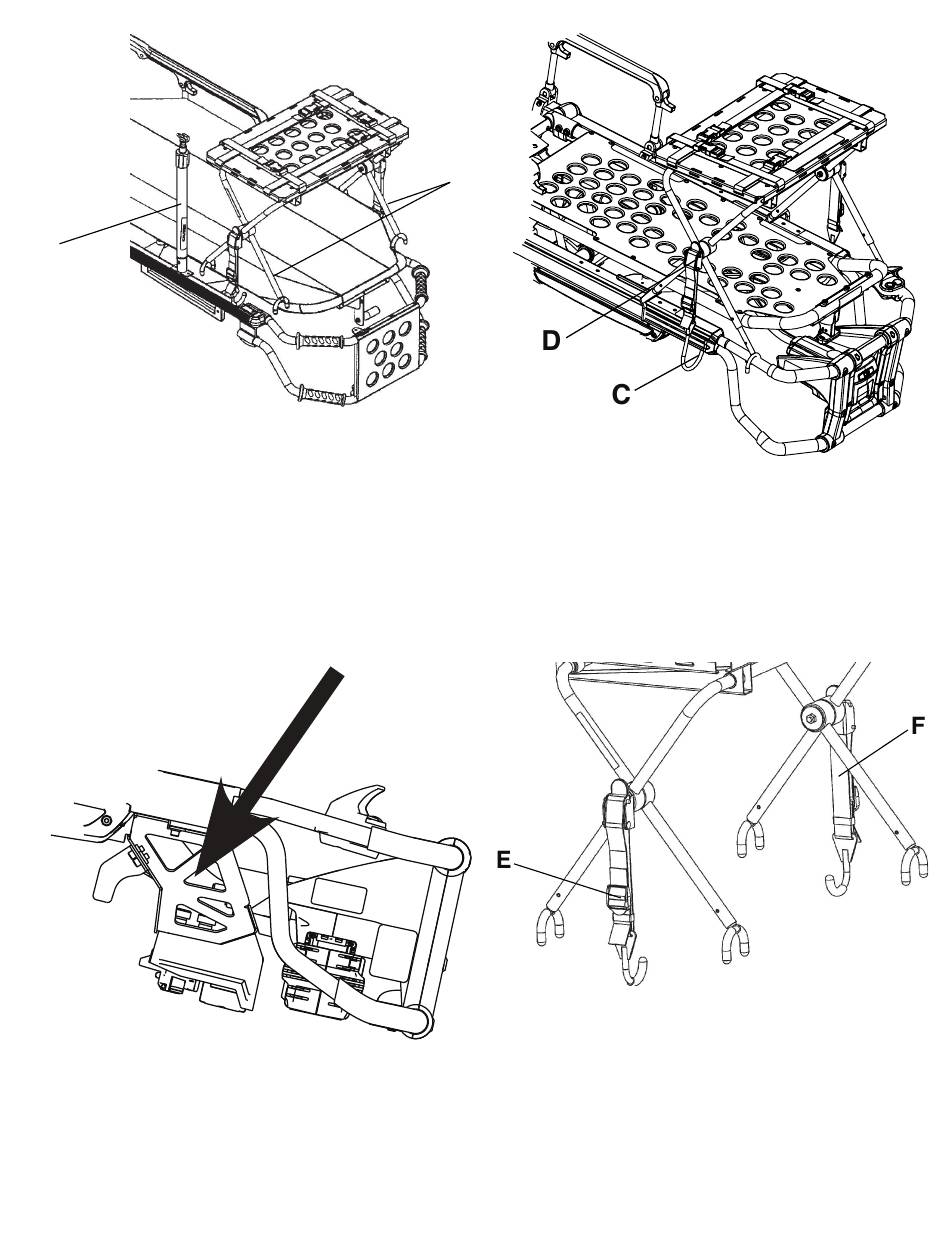 D
C
F
E