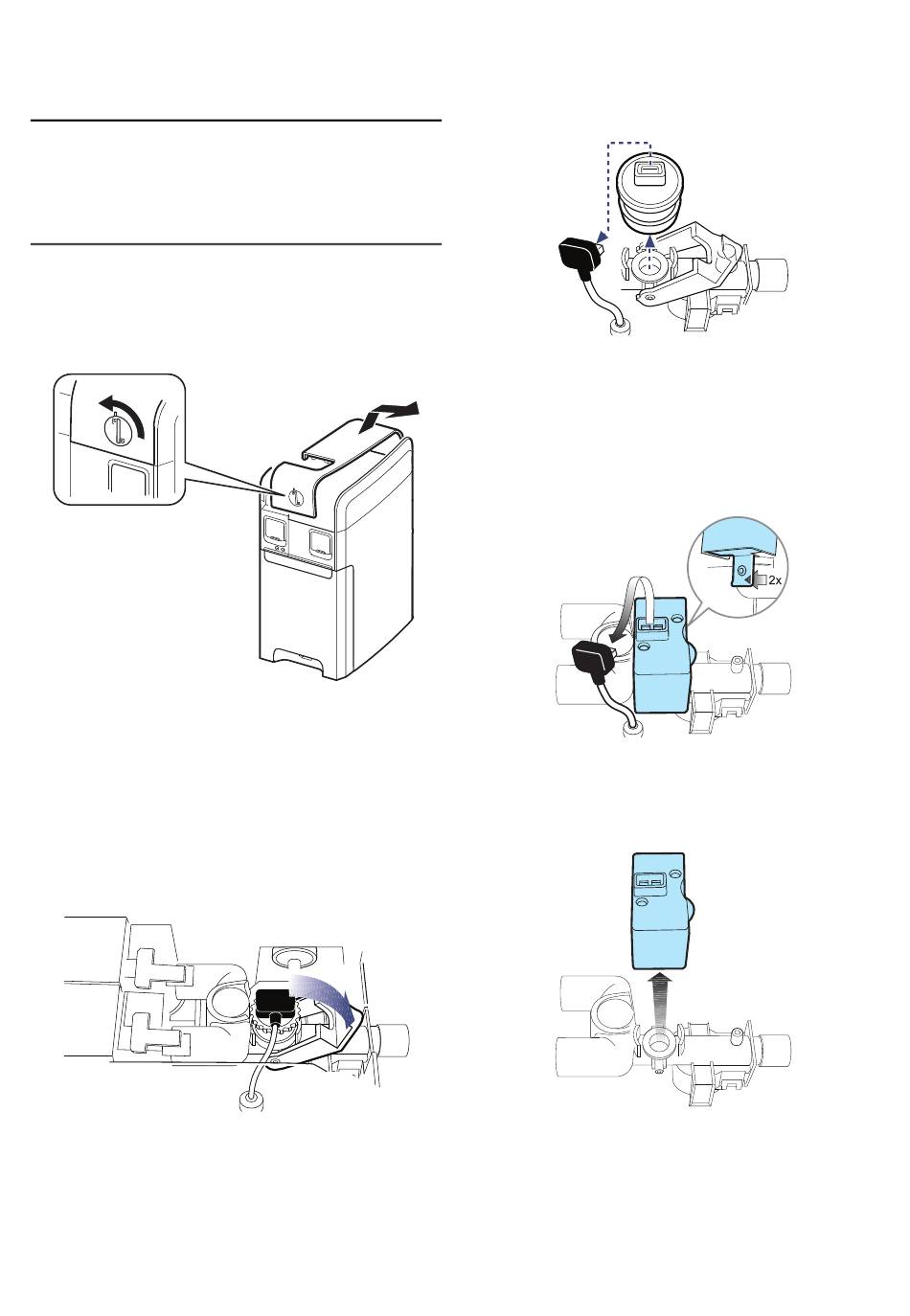 2x