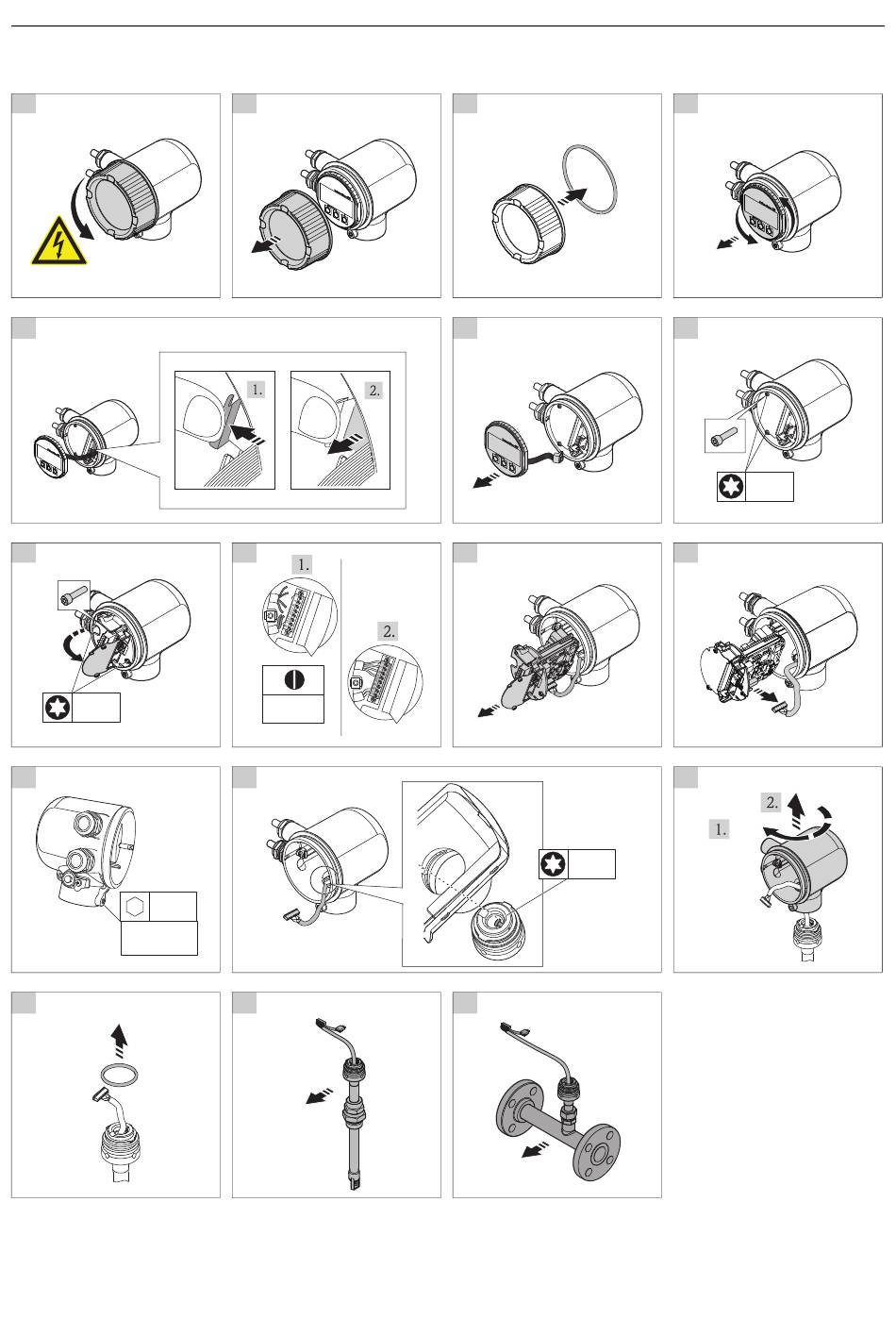 1.
2.
1.
2.
2.
1.