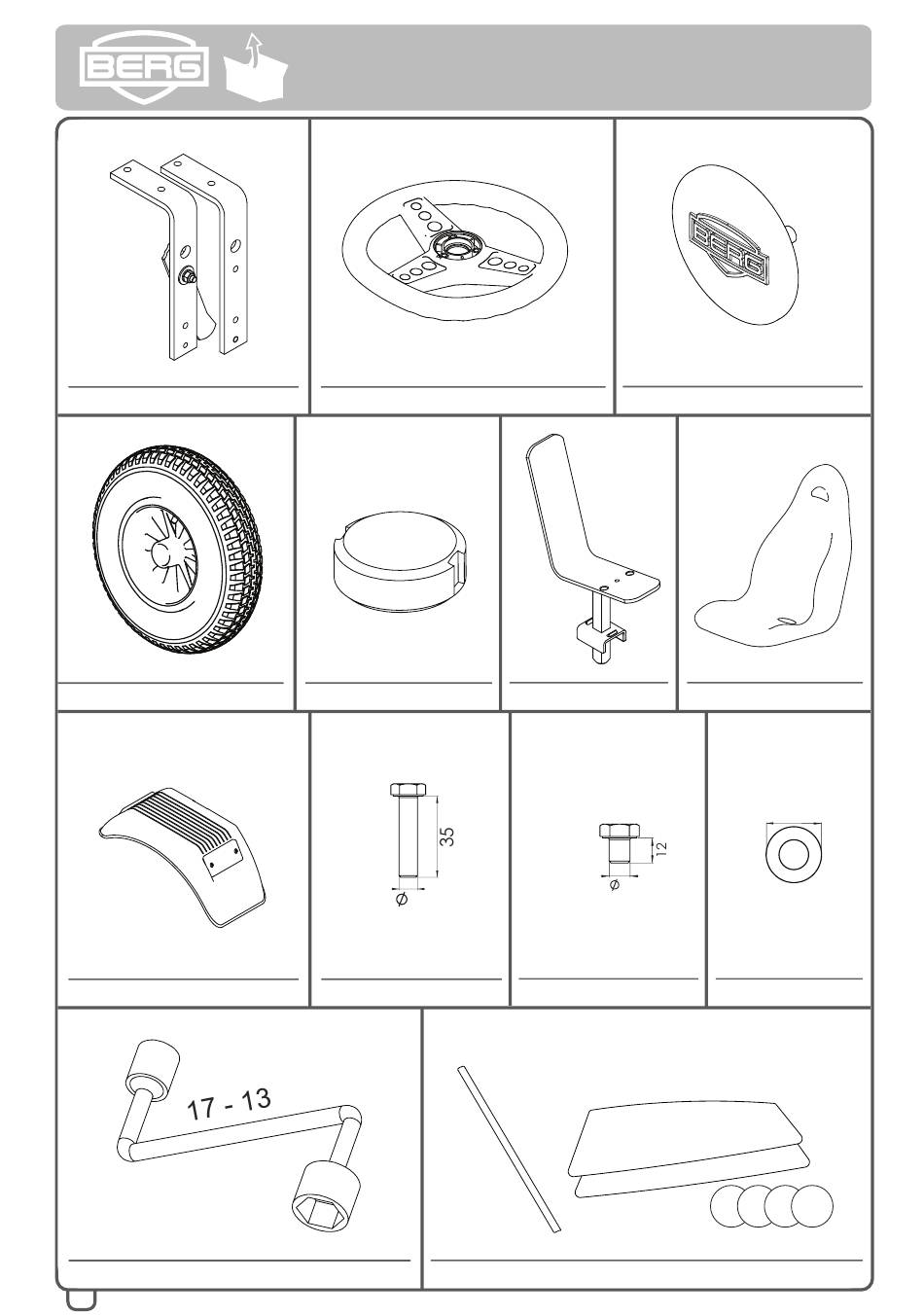 BERG

BERG

35
Ø

12
Ø

17 - 13