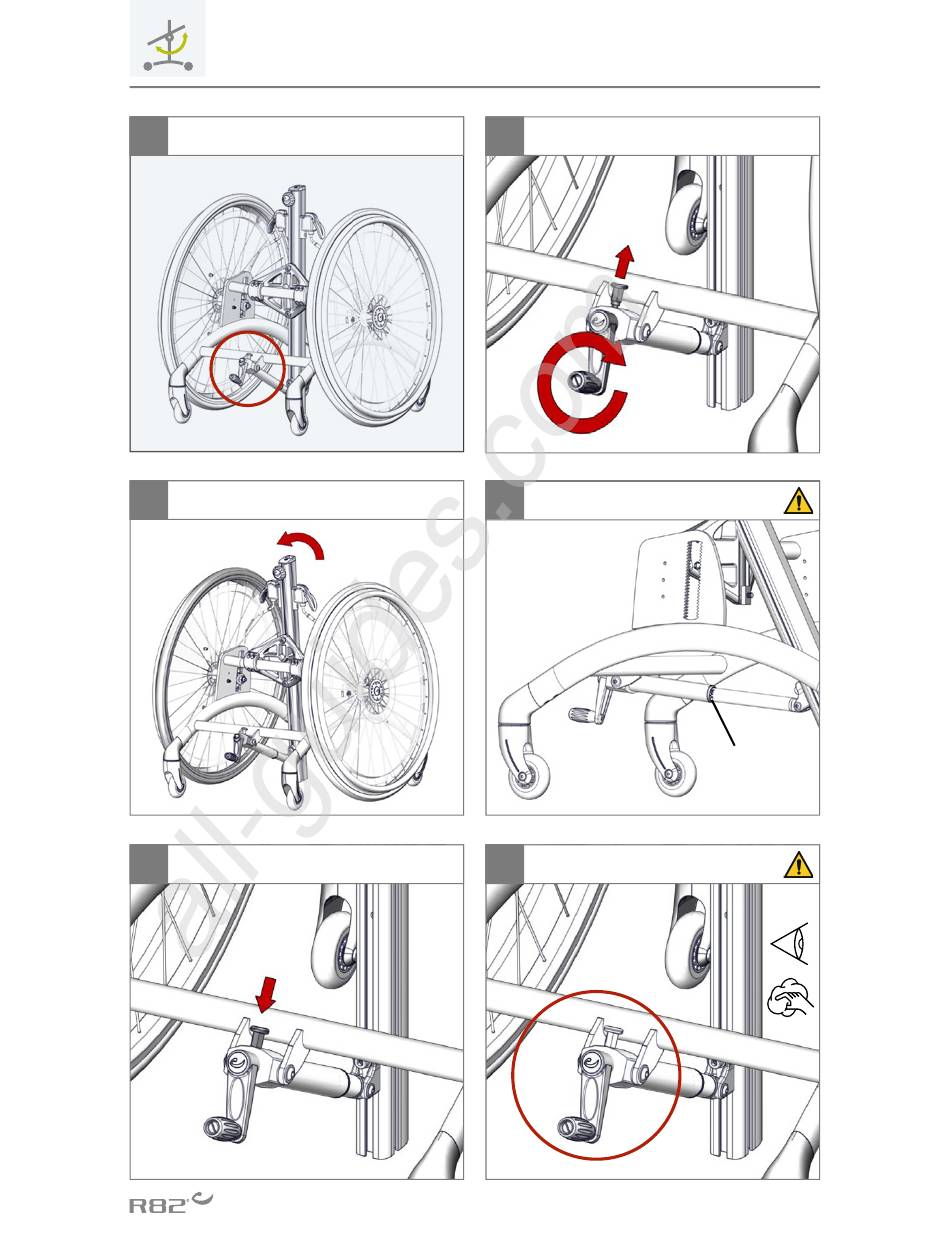 all-guides.com

R82