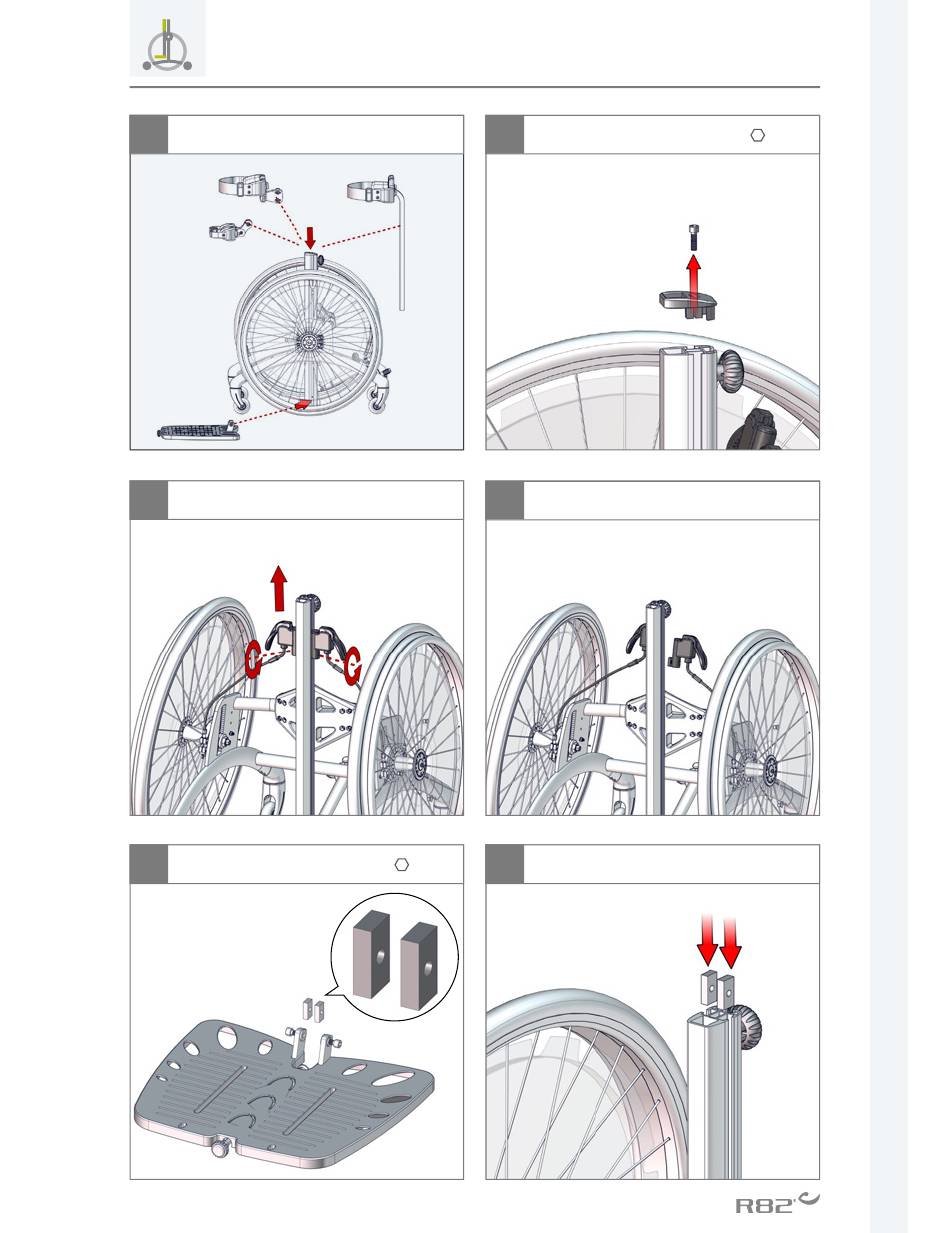 R82