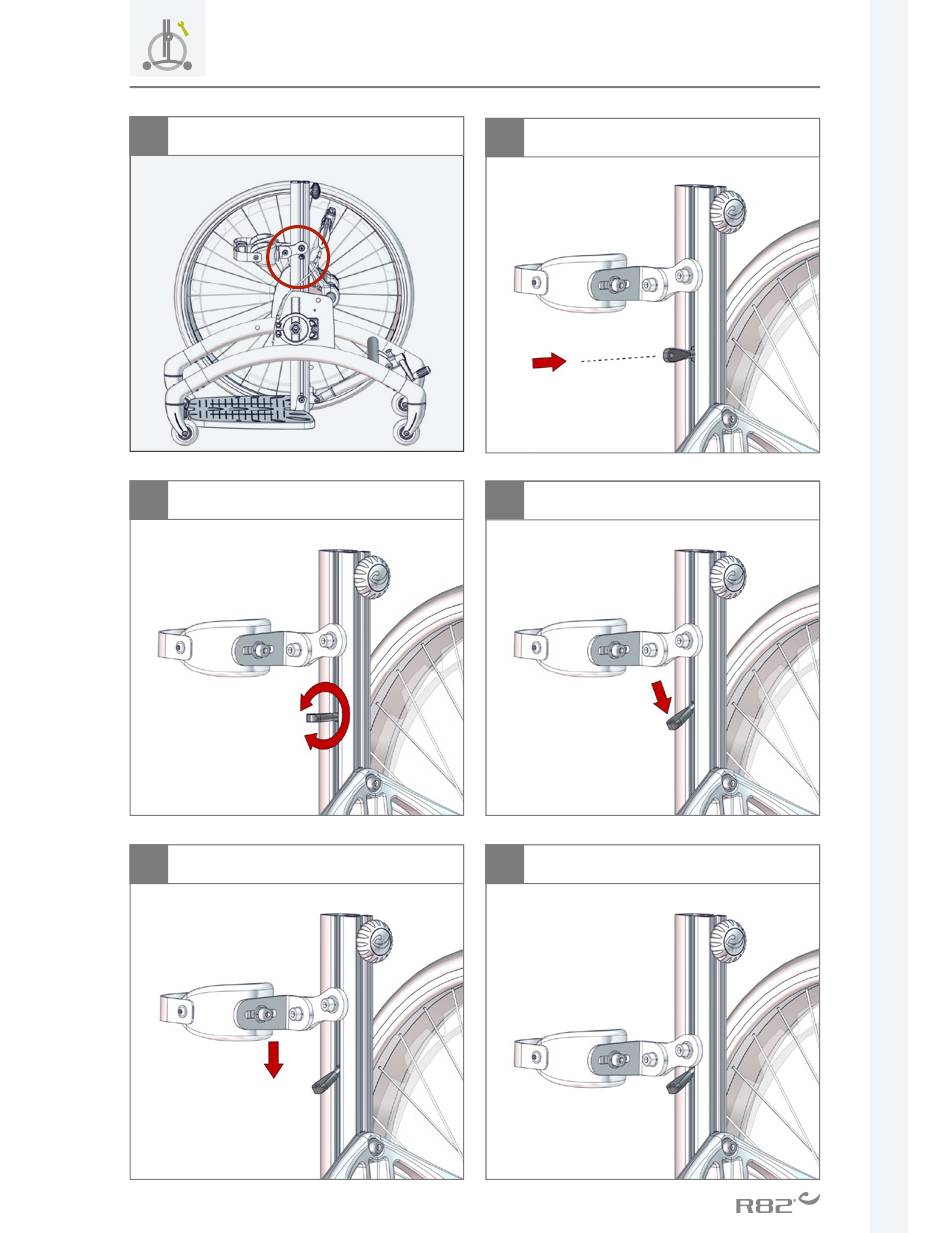 R82