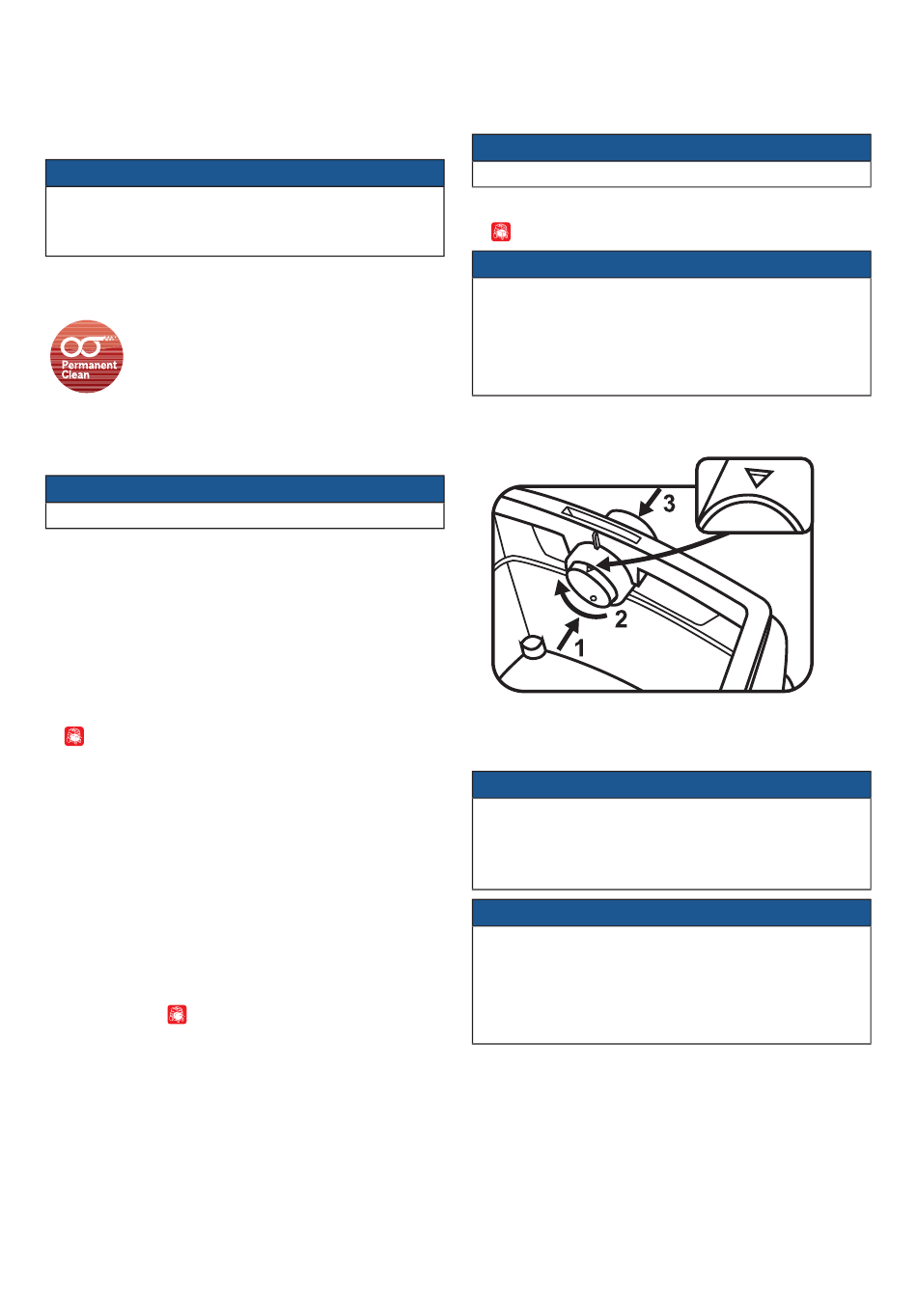 Permanent Clean

3

2

1