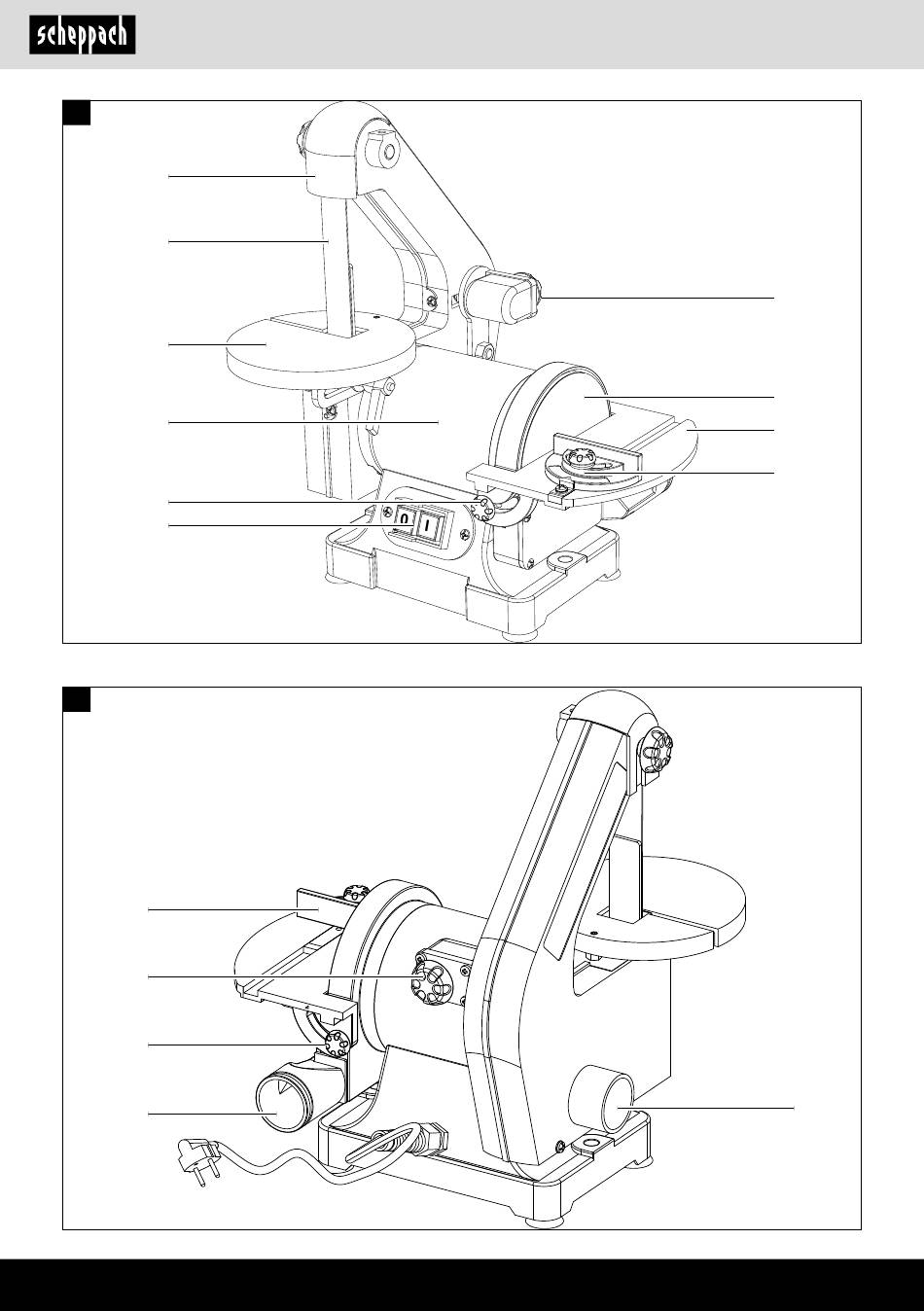 scheppach

0

I