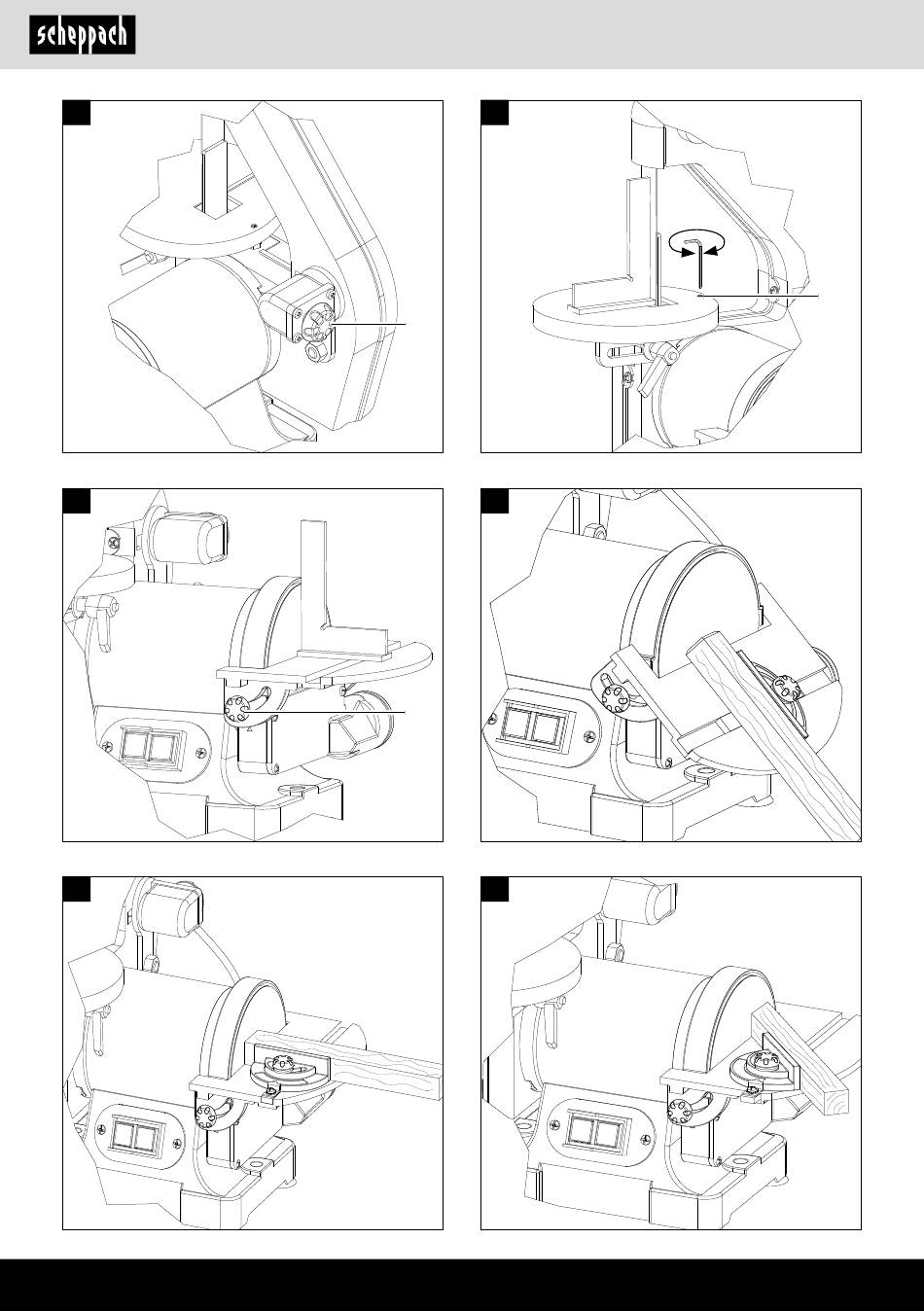 scheppach