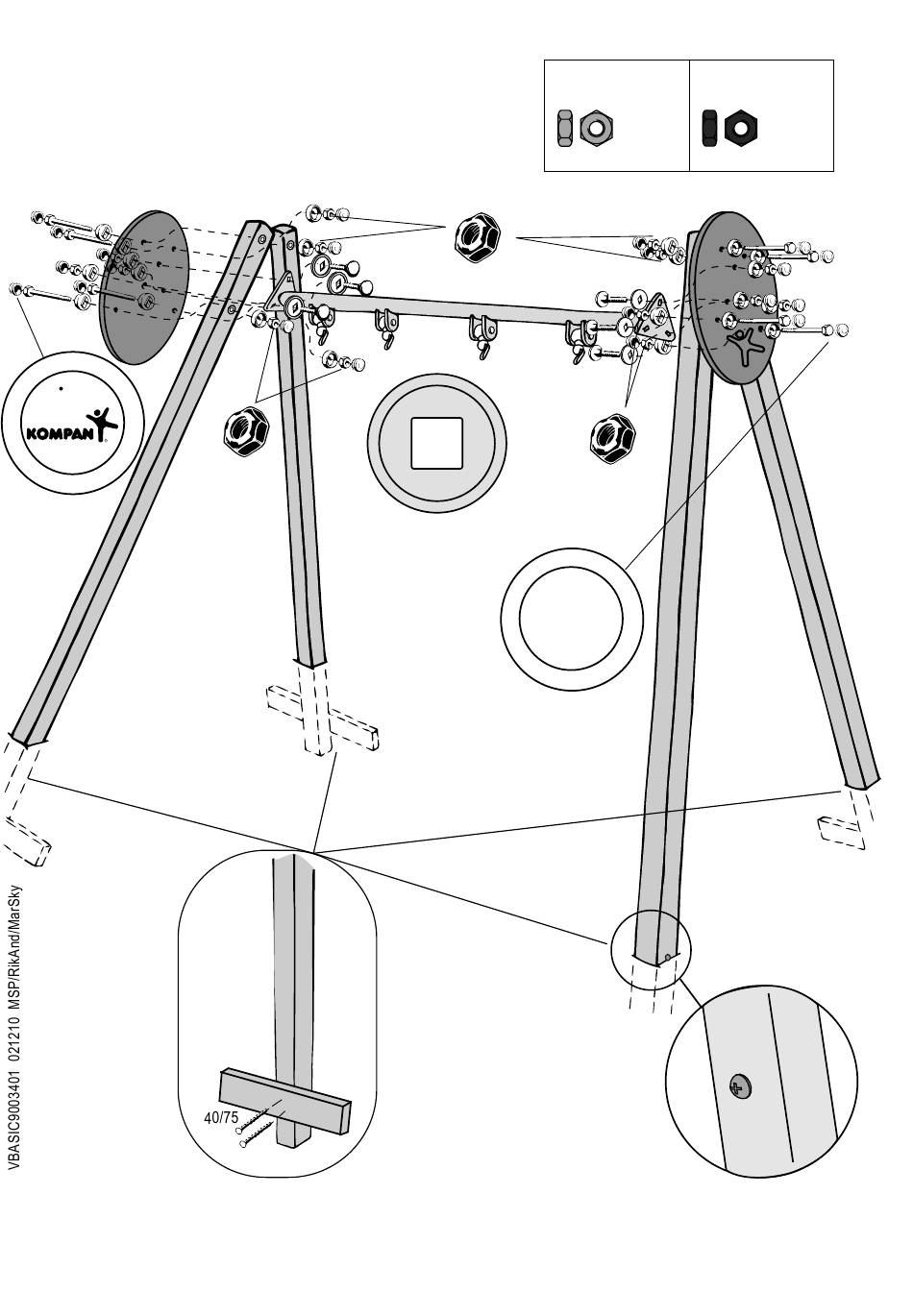 KOMPAN

40/75

VBASIC9003401 021210 MSP/RikAnd/MarSky