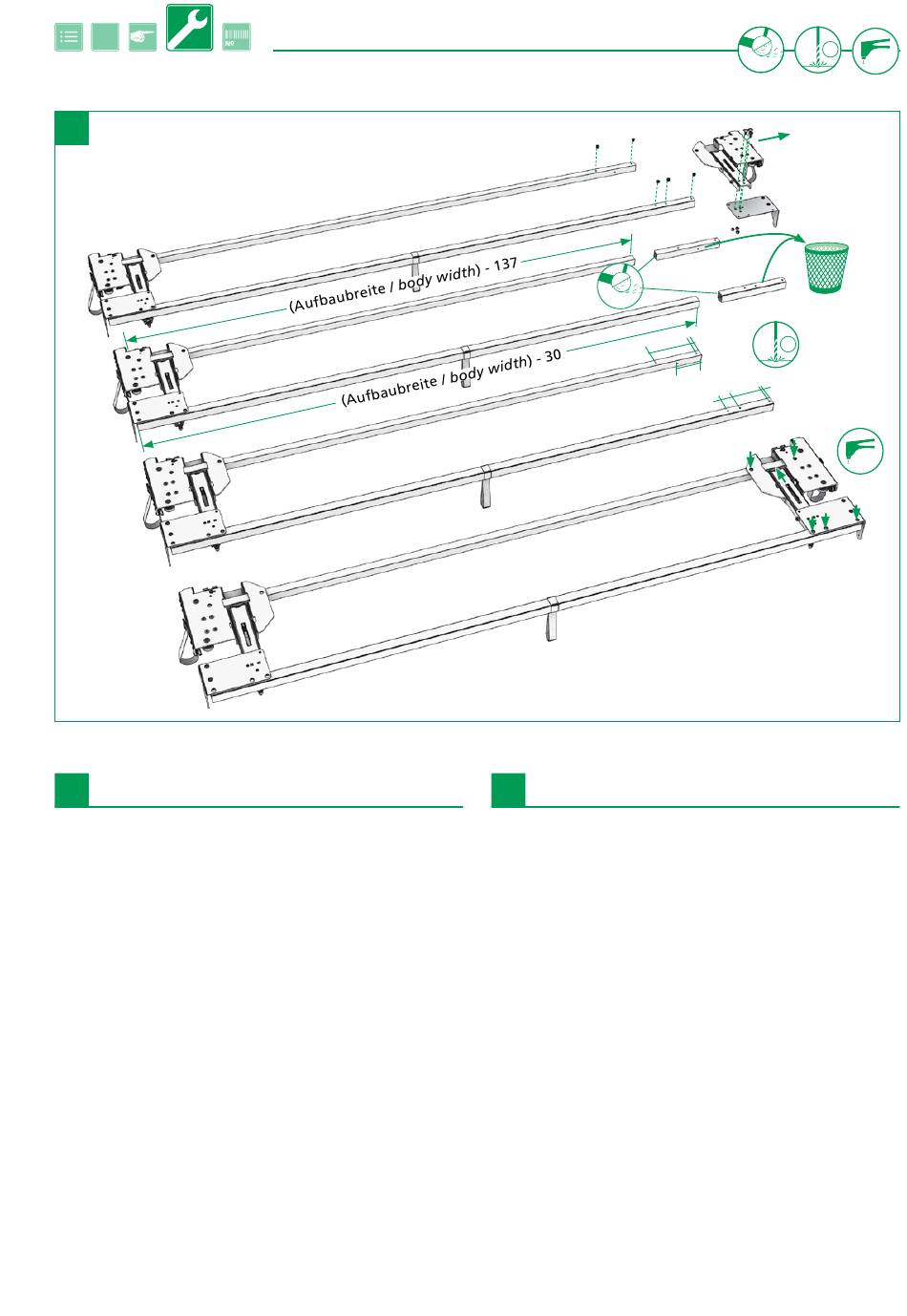 №

(Aufbaubreite / body width) - 137

(Aufbaubreite / body width) - 30