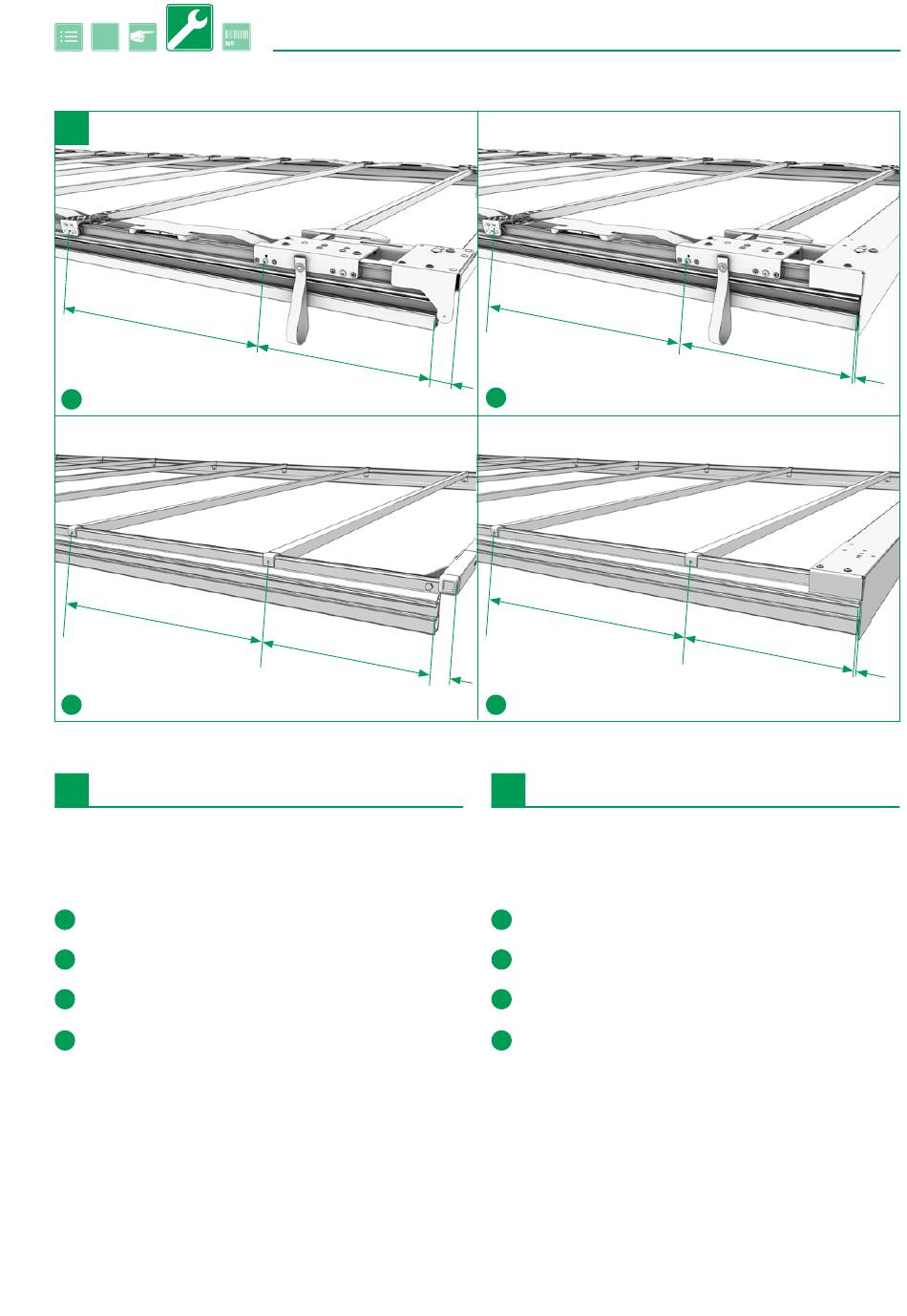 №