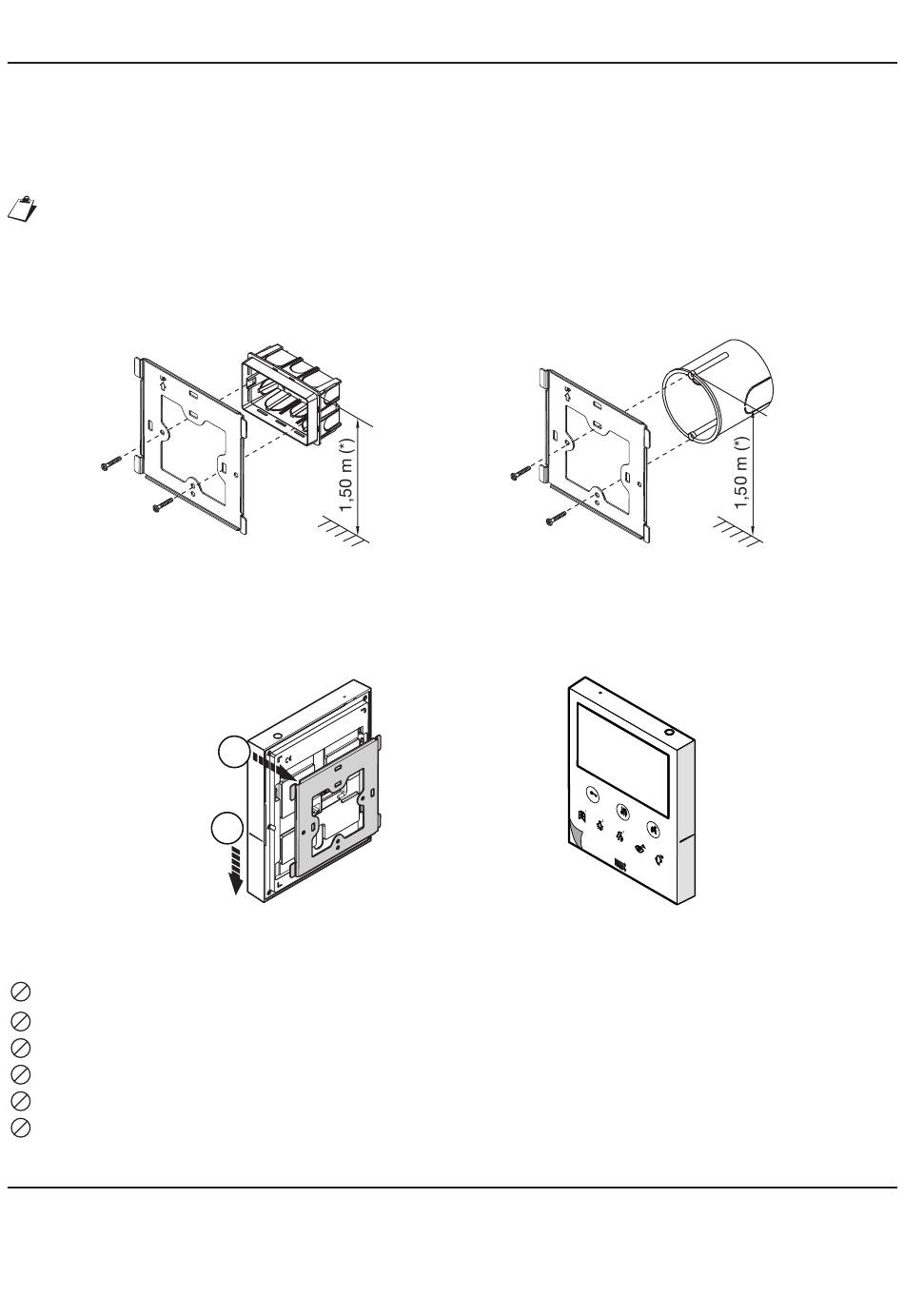 1,50 m (*)

1,50 m (*)