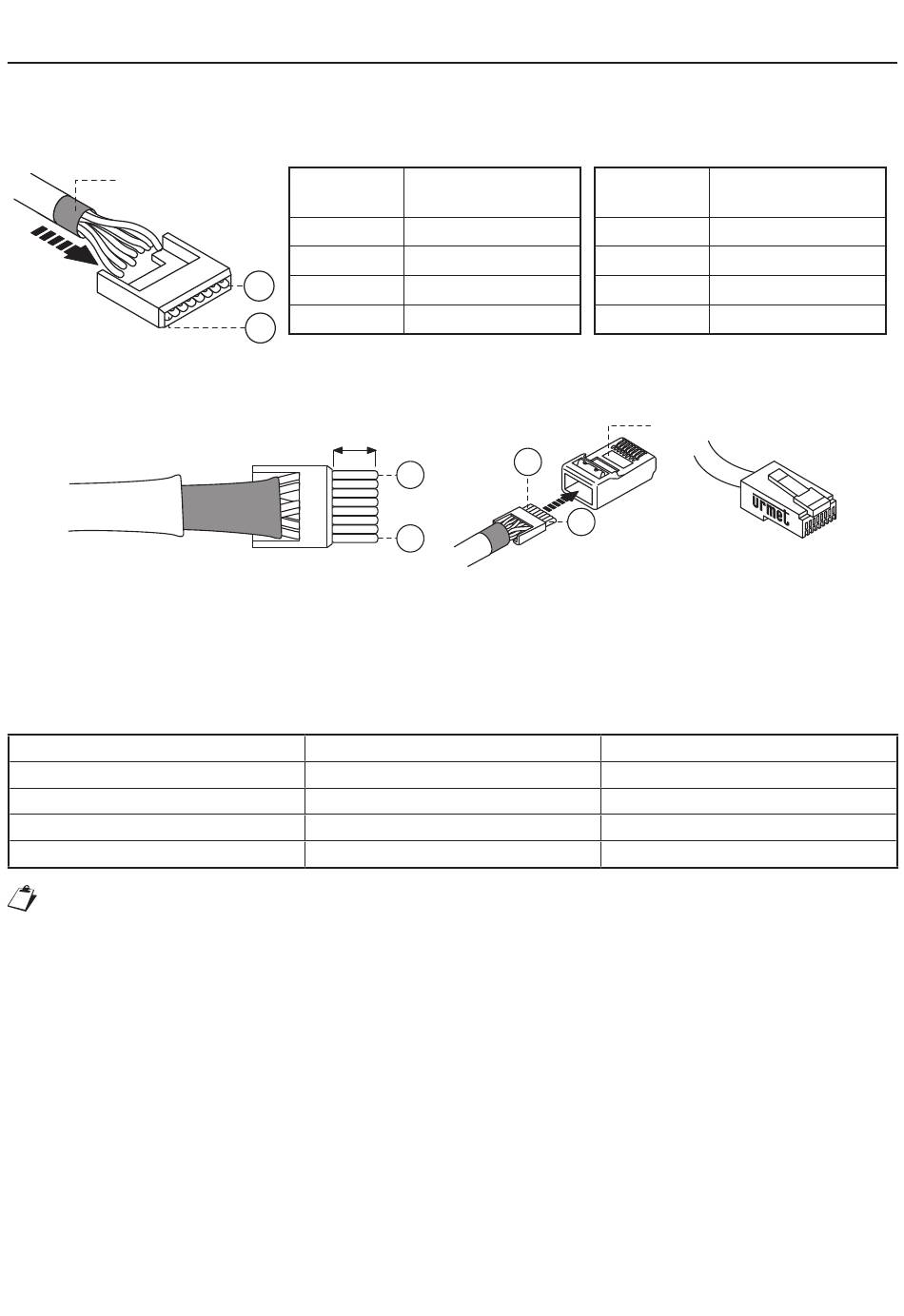 urmet