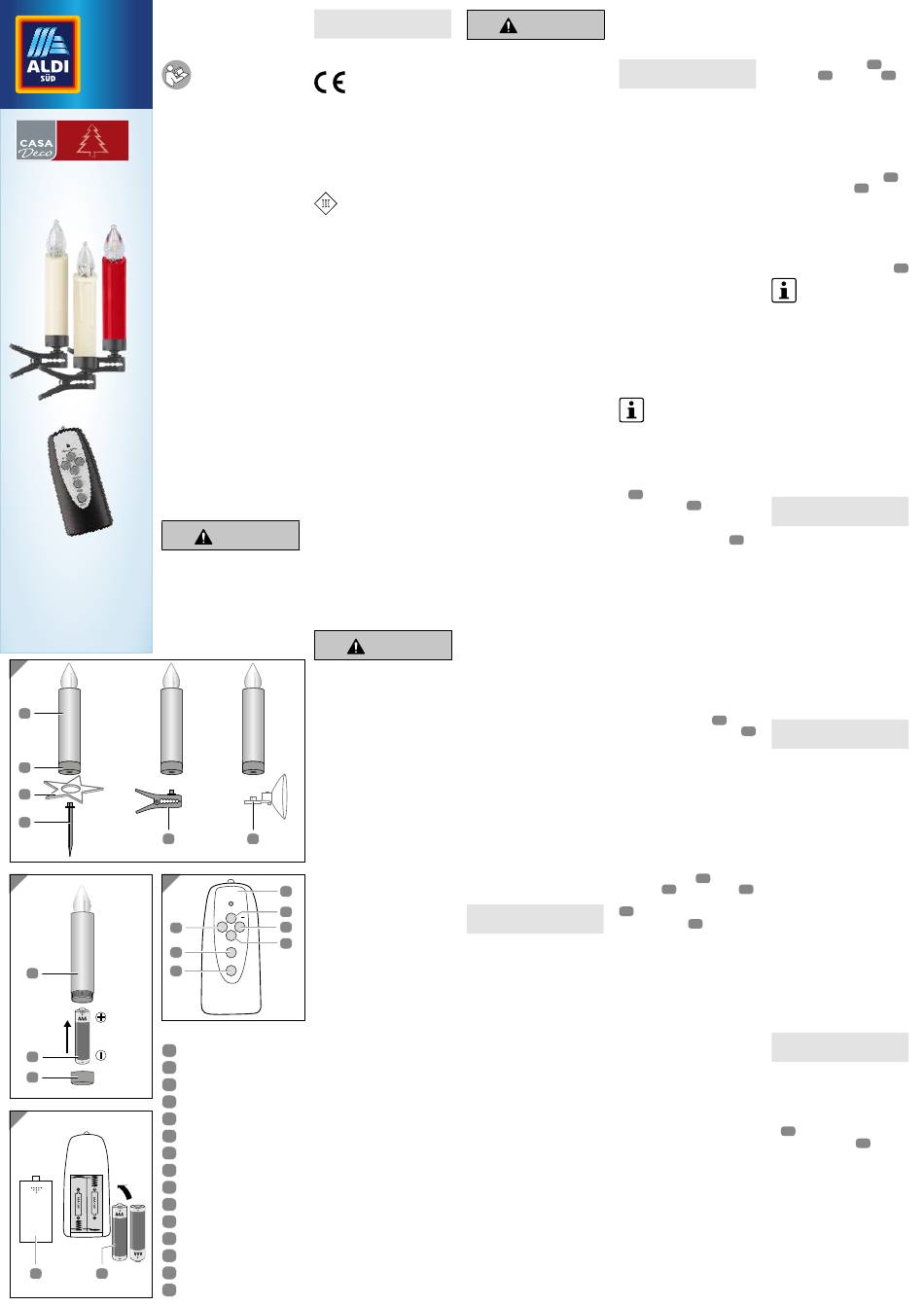 ALDI
SÜD

CASA
Deco

AAA

AAA