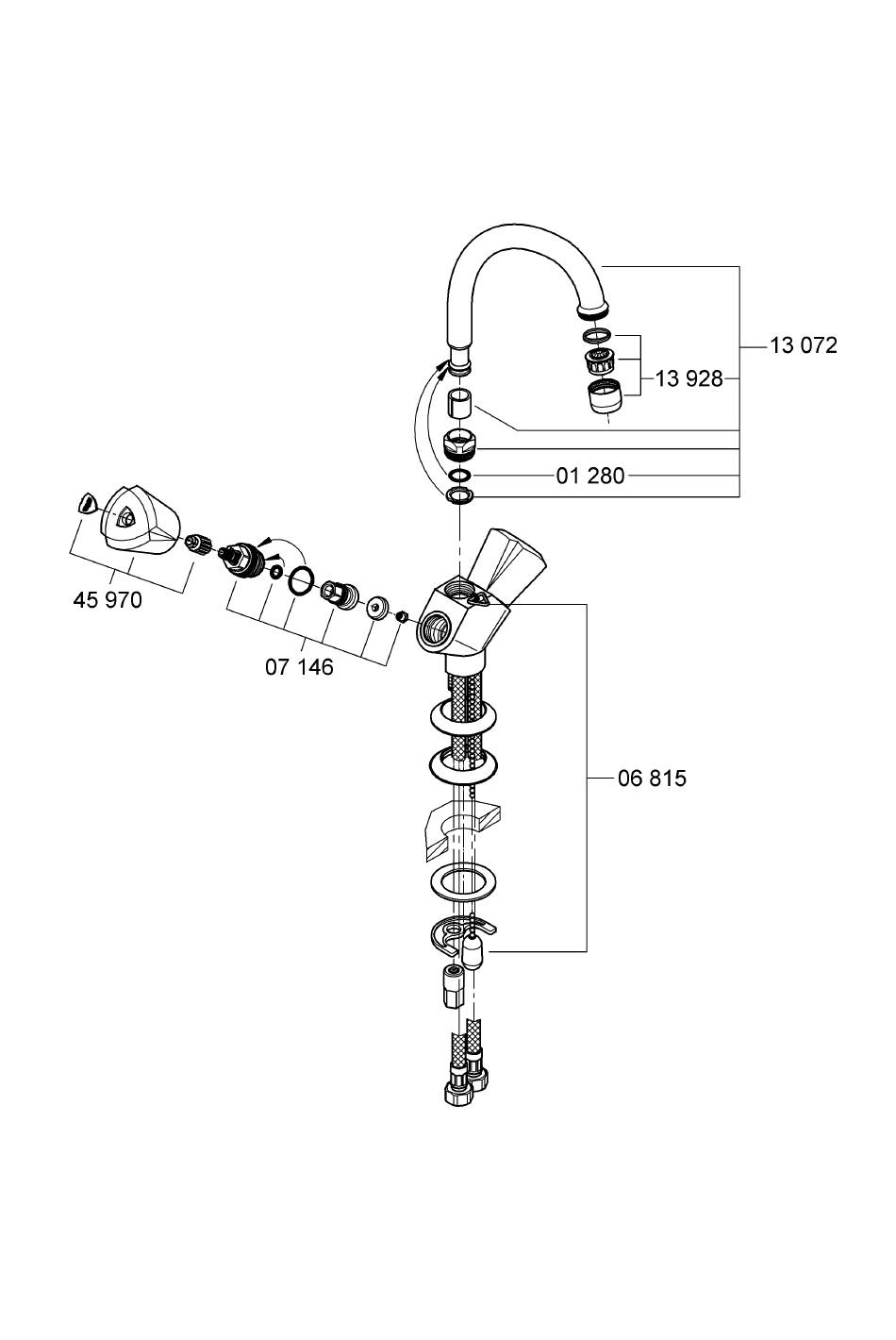 13 072

13 928

01 280

45 970

07 146

06 815